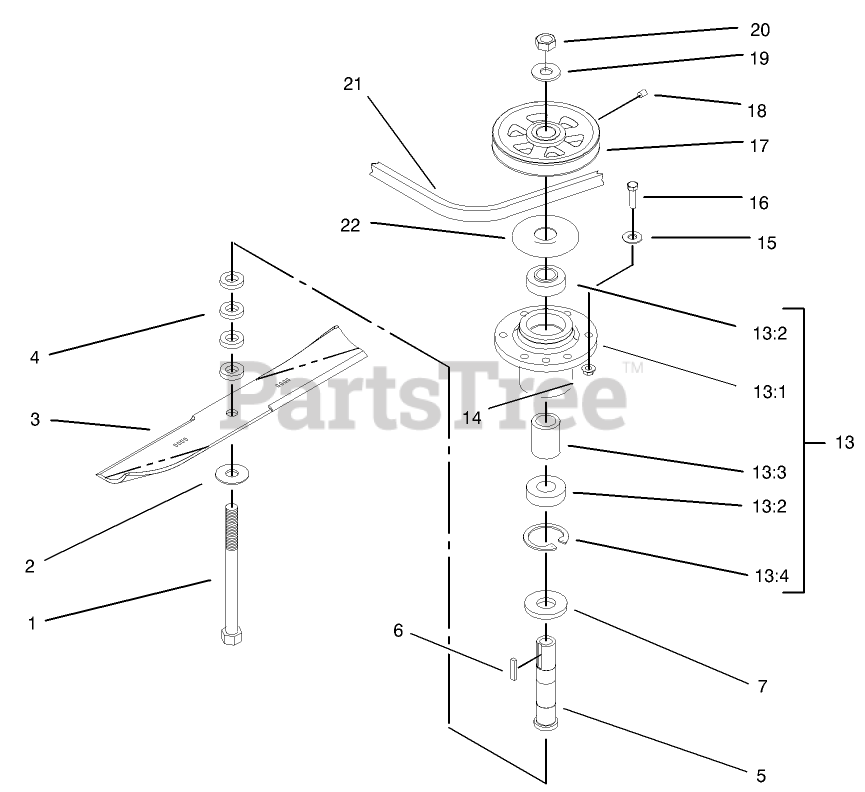 20
19
21
18
17
16
22
15
13:2
4
13:1
PartsTree™
3
14
13
13:3
13:2
2
13:4
1
6
7
5