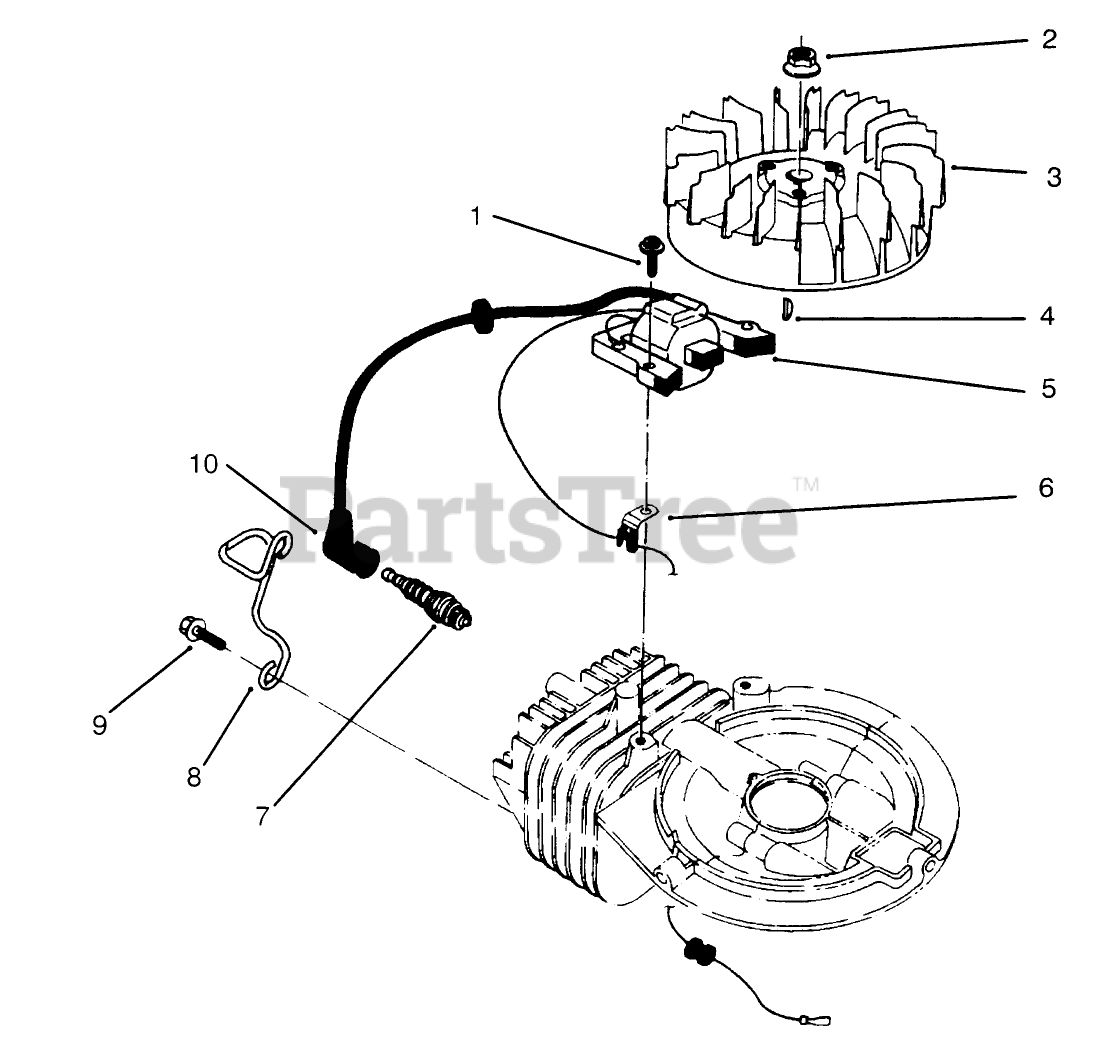 2
3
1
4
5
10
PartsTree™
6
9
8
7