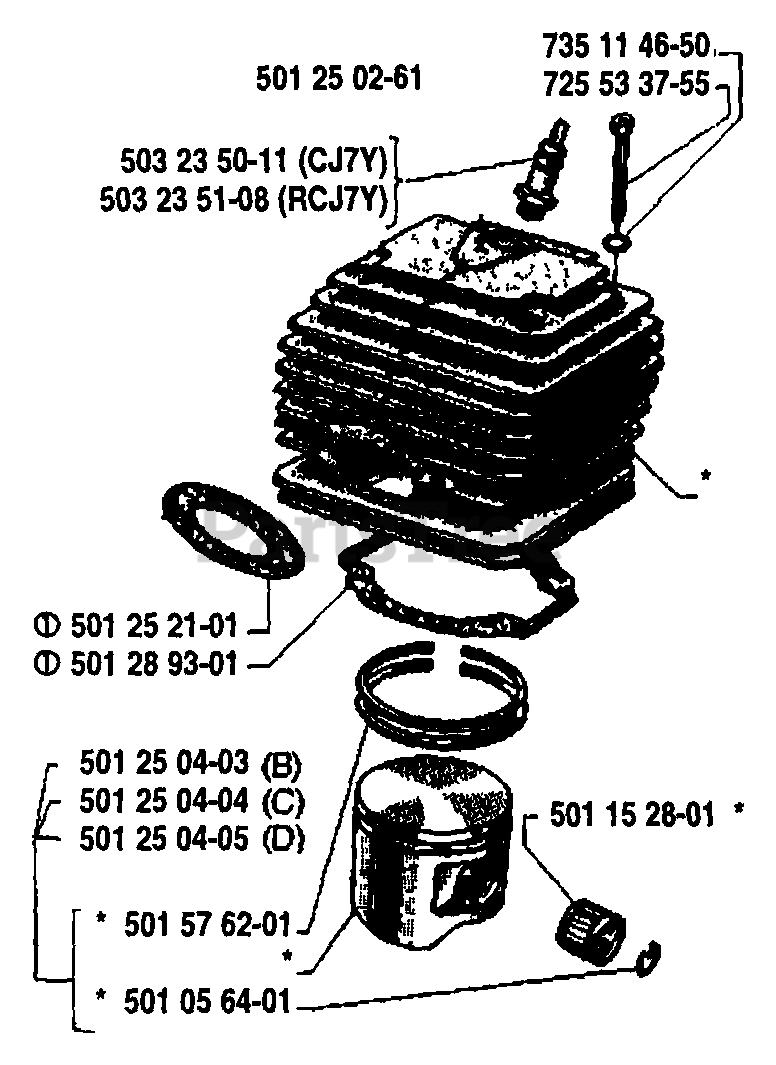 501 25 02-61

735 11 46-50
725 53 37-55

503 23 50-11 (CJ7Y)
503 23 51-08 (RCJ7Y)

*

① 501 25 21-01
① 501 28 93-01

501 25 04-03 (B)
501 25 04-04 (C)
501 25 04-05 (D)

501 15 28-01 *

* 501 57 62-01
*
* 501 05 64-01