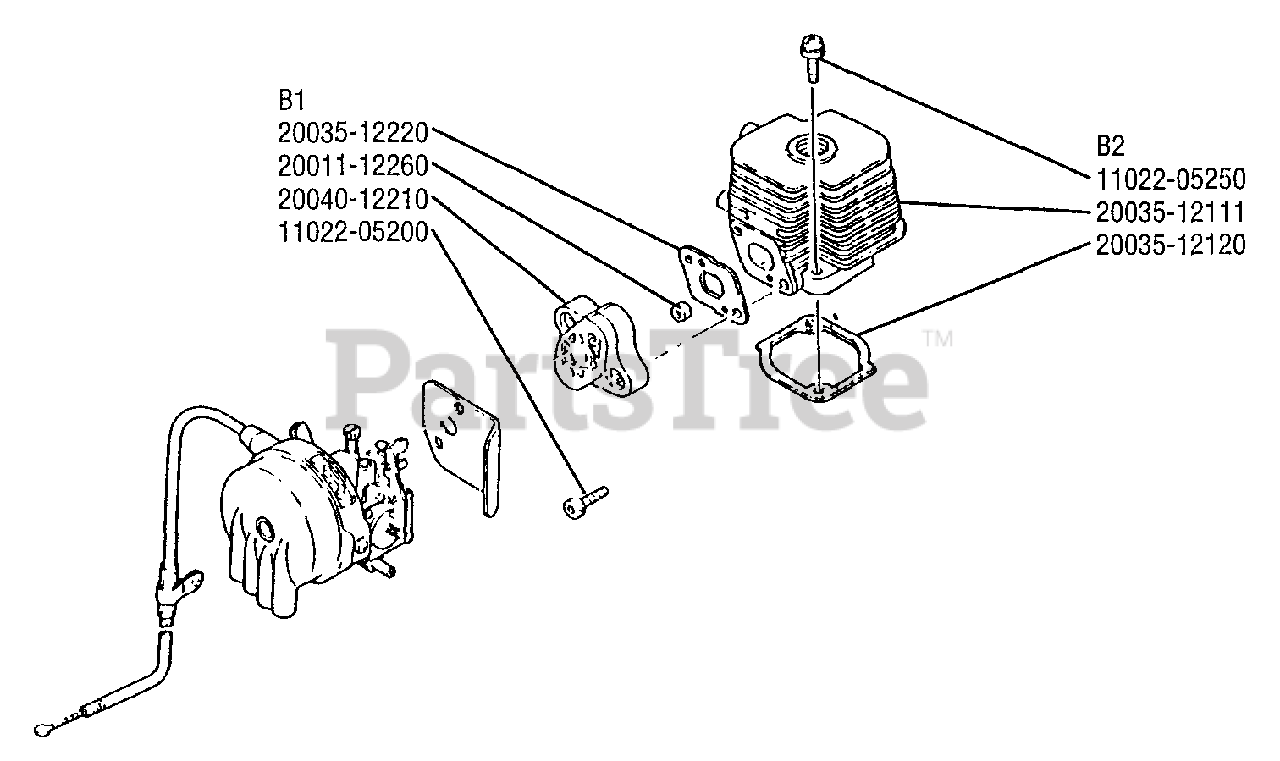 B1
20035-12220
20011-12260
20040-12210
11022-05200

B2
11022-05250
20035-12111
20035-12120

PartsTree™