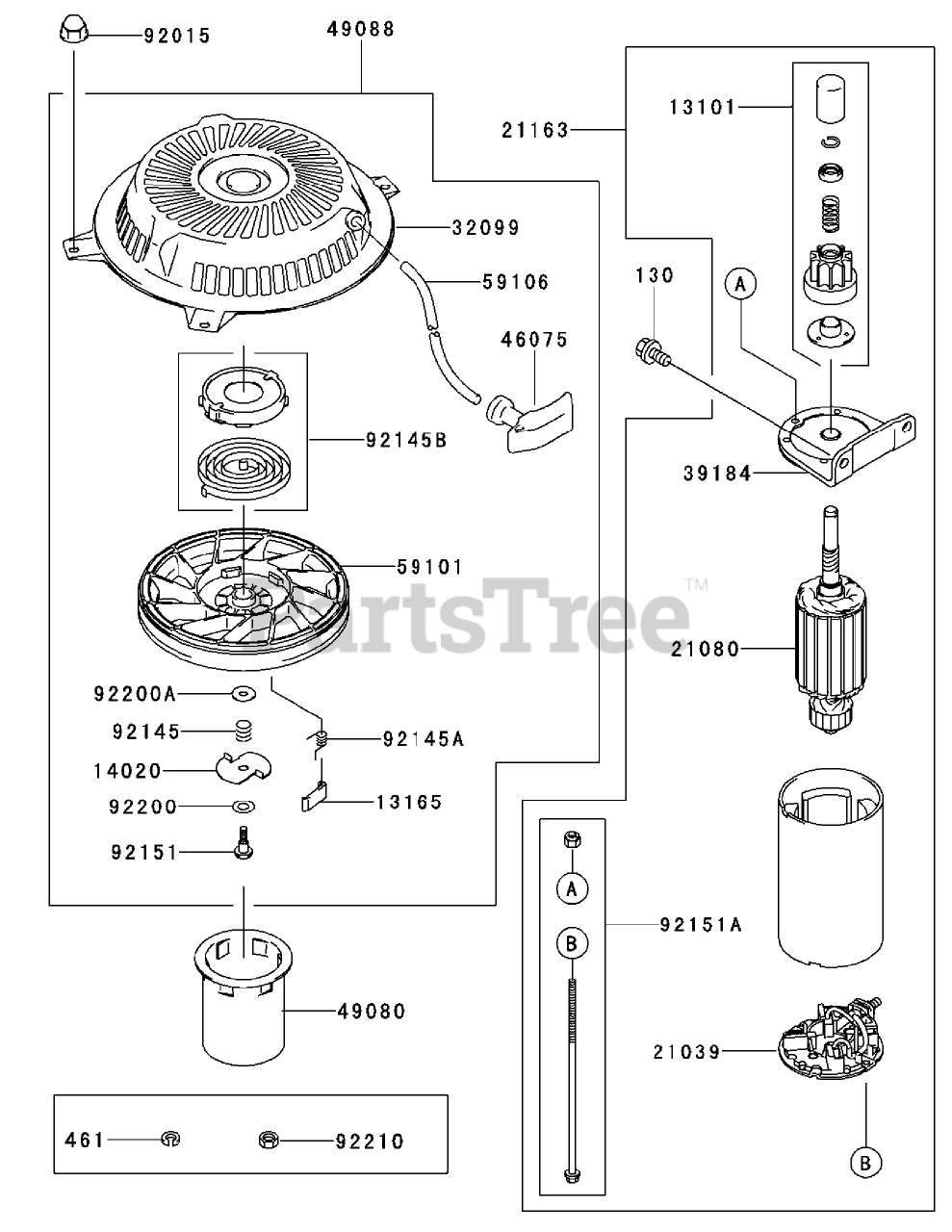 92015
49088
32099
59106
46075
92145B
59101
92200A
92145
92145A
14020
92200
13165
92151
49080
461
92210
21163
13101
130
A
39184
PartsTree™
21080
A
B
92151A
21039
B