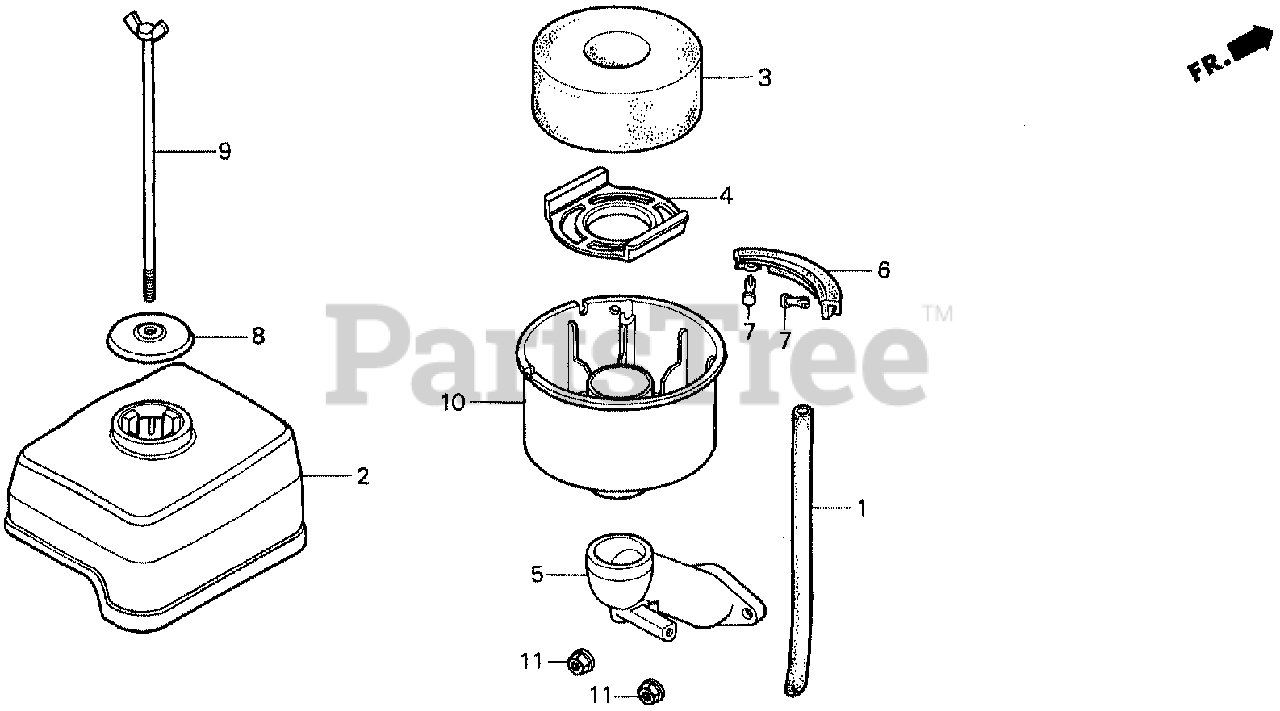 FR.

3

9

4

6

7

7

8

PartsTree™

10

2

1

5

11

11