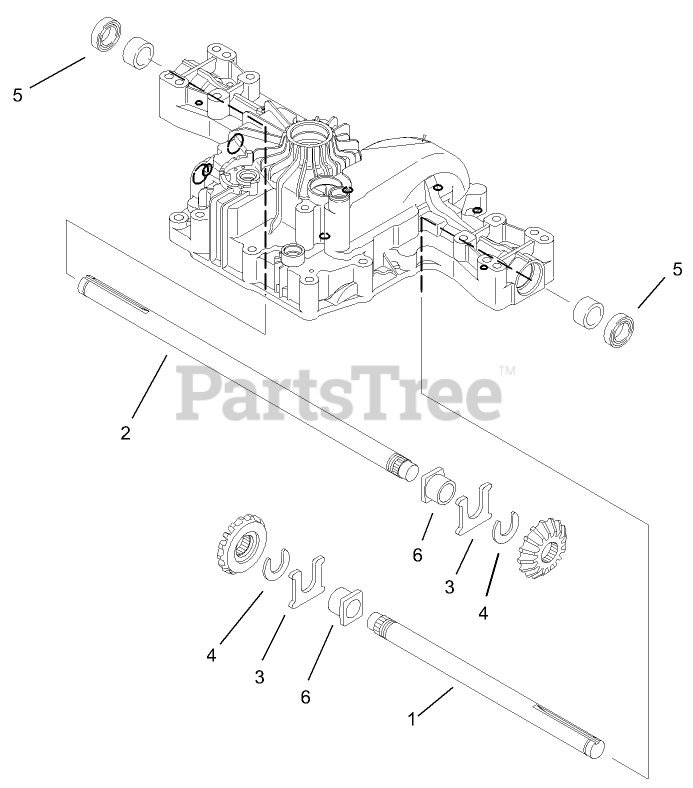 5
5
PartsTree™
2
6
3
4
4
3
6
1