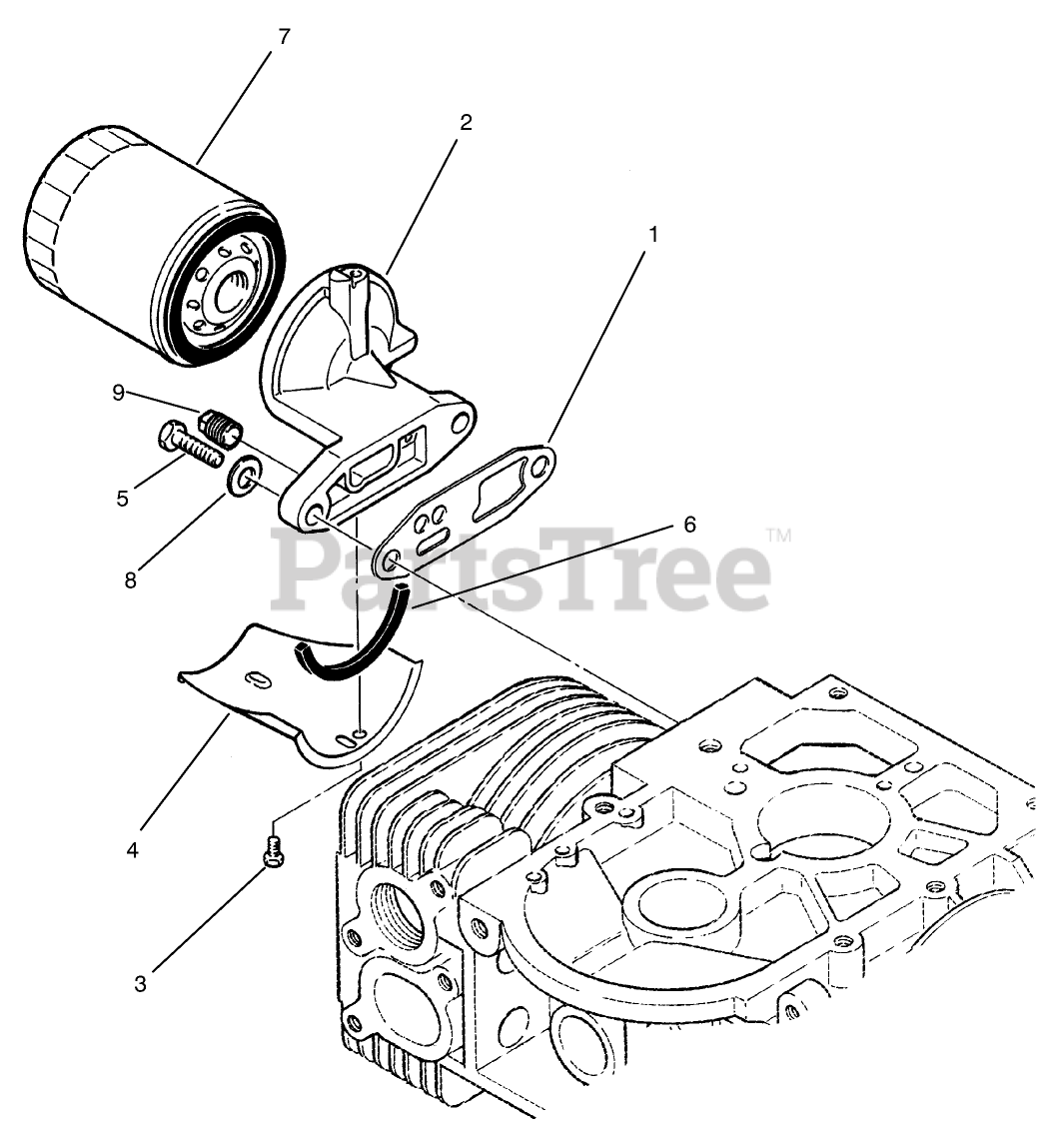 7
2
1
9
5
8
6
PartsTree™
4
3