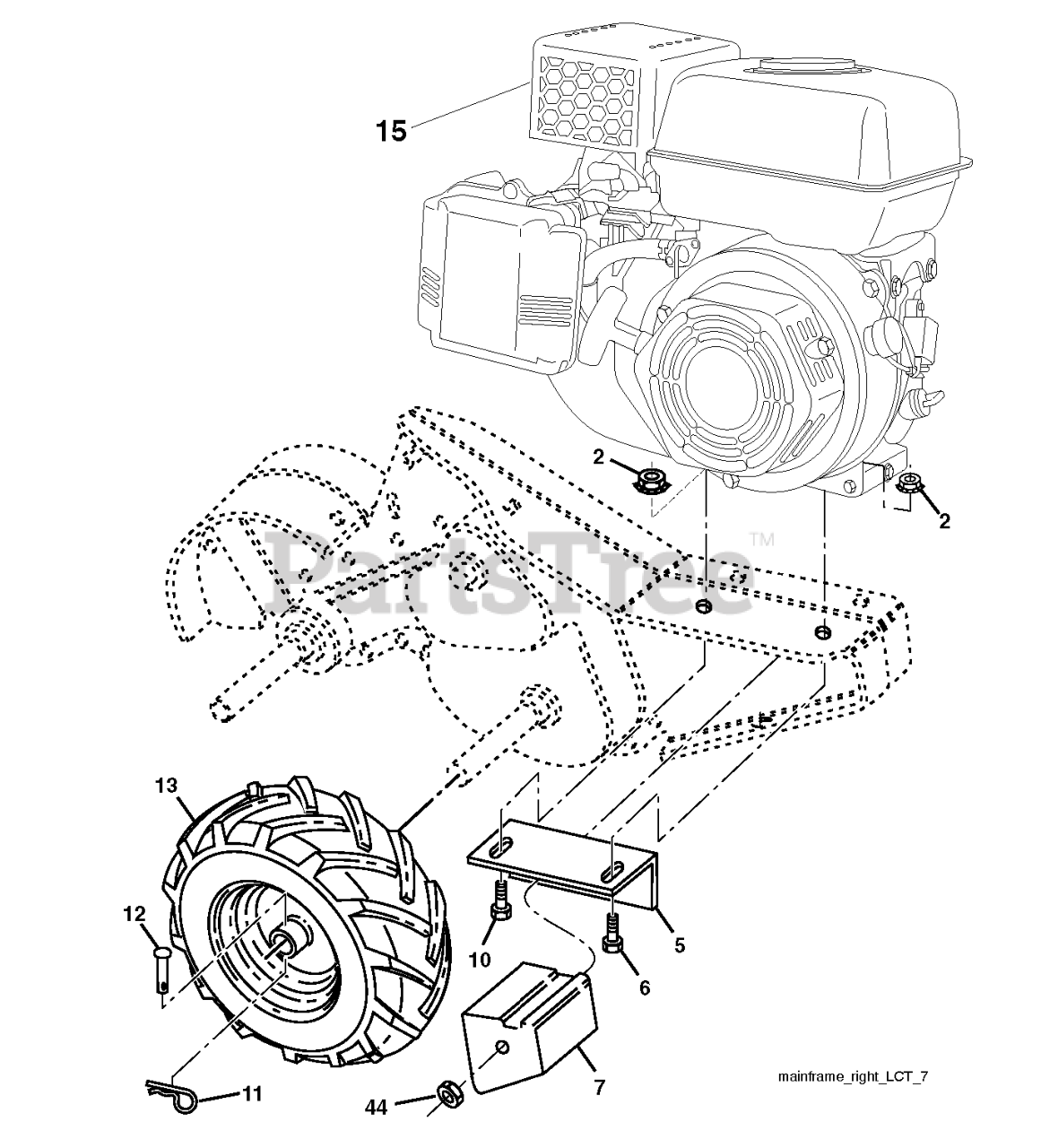 15

2

2

PartsTree™

13

12

10

5

6

7

11

44

mainframe_right_LCT_7