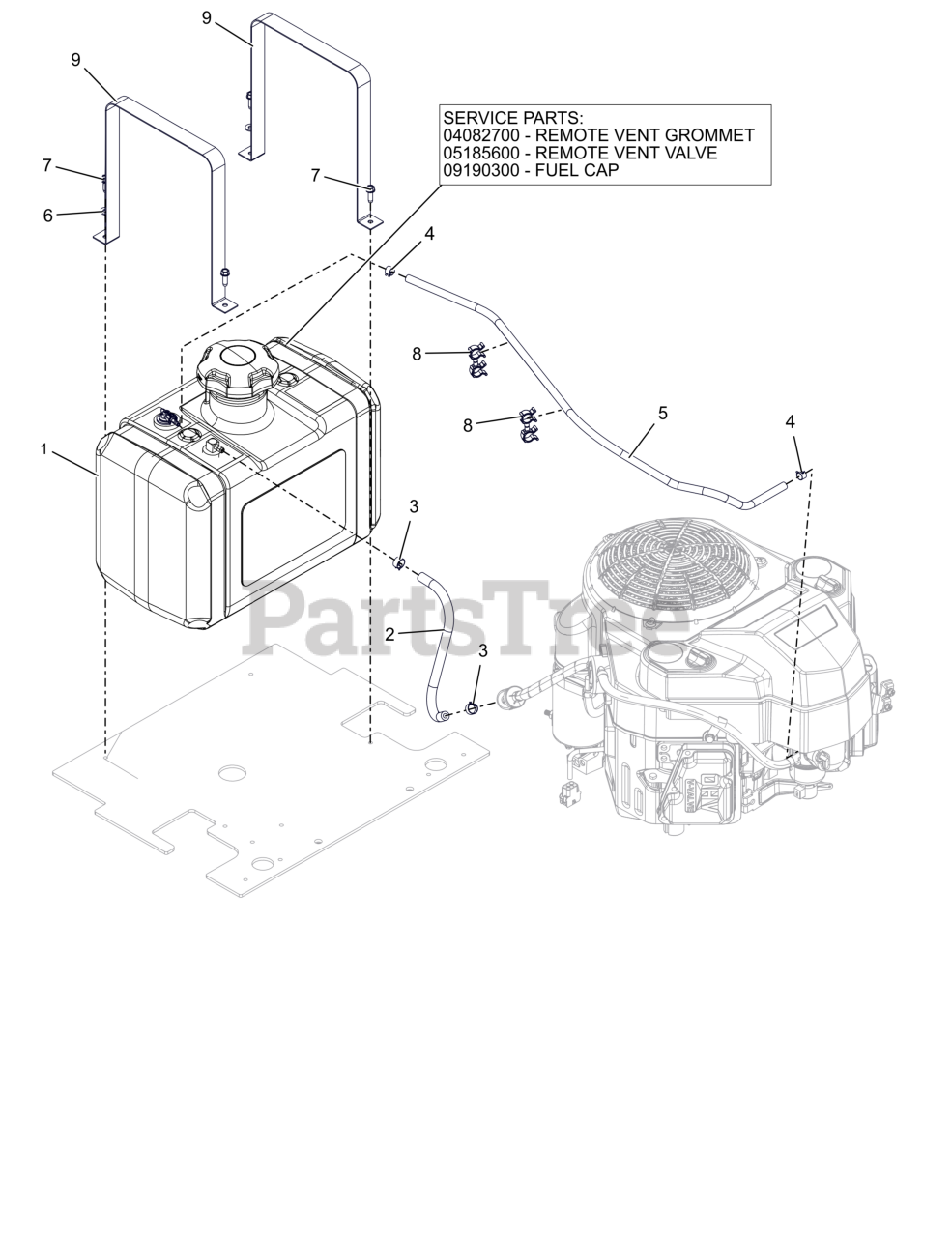 9

9

SERVICE PARTS:
04082700 - REMOTE VENT GROMMET
05185600 - REMOTE VENT VALVE
09190300 - FUEL CAP

7

7

6

4

8

8

5

4

1

3

2

3

PartsTree