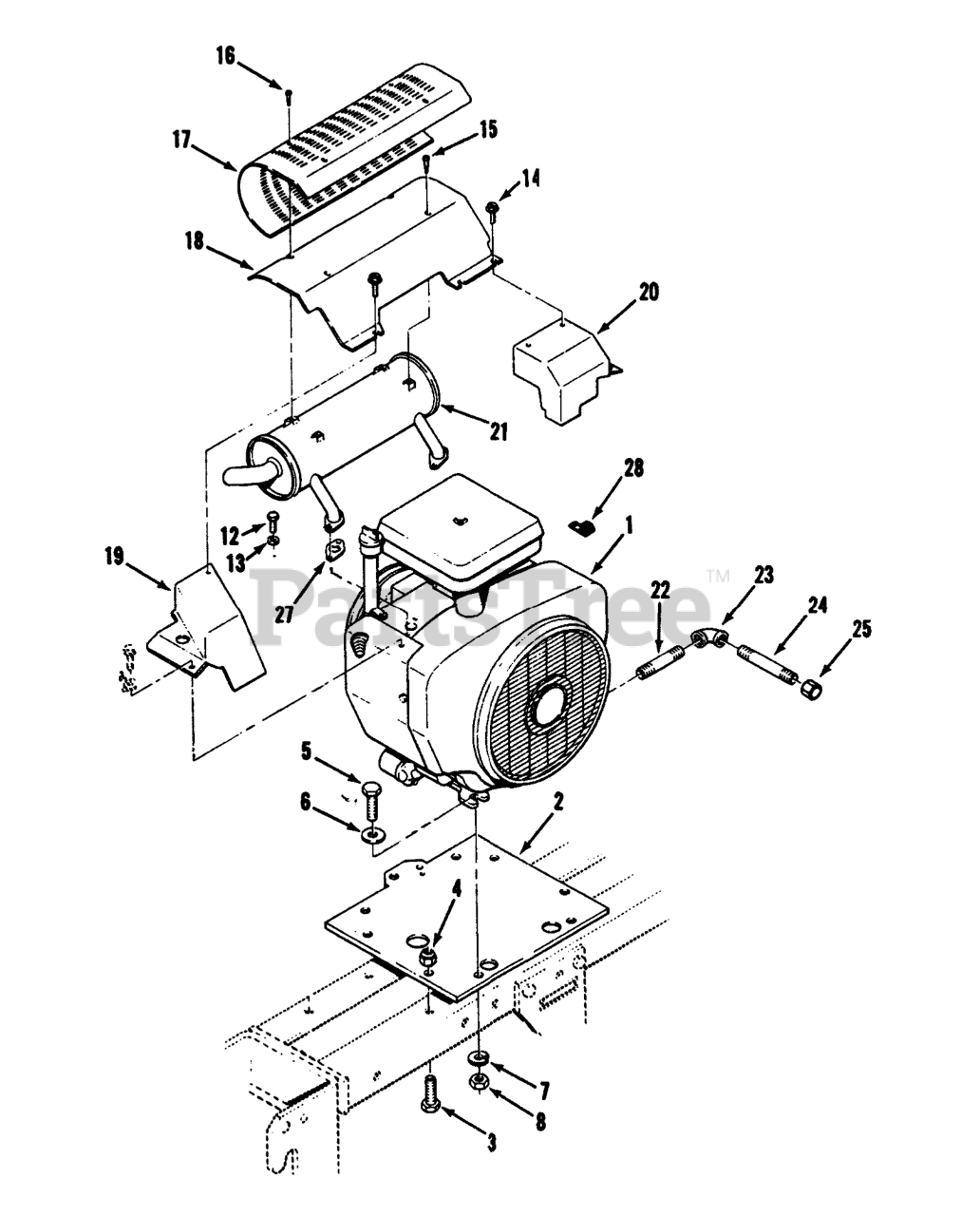 16
17
15
14
18
20
21
28
1
12
13
19
27
PartsTree™
22
23
24
25
5
6
2
4
7
8
3