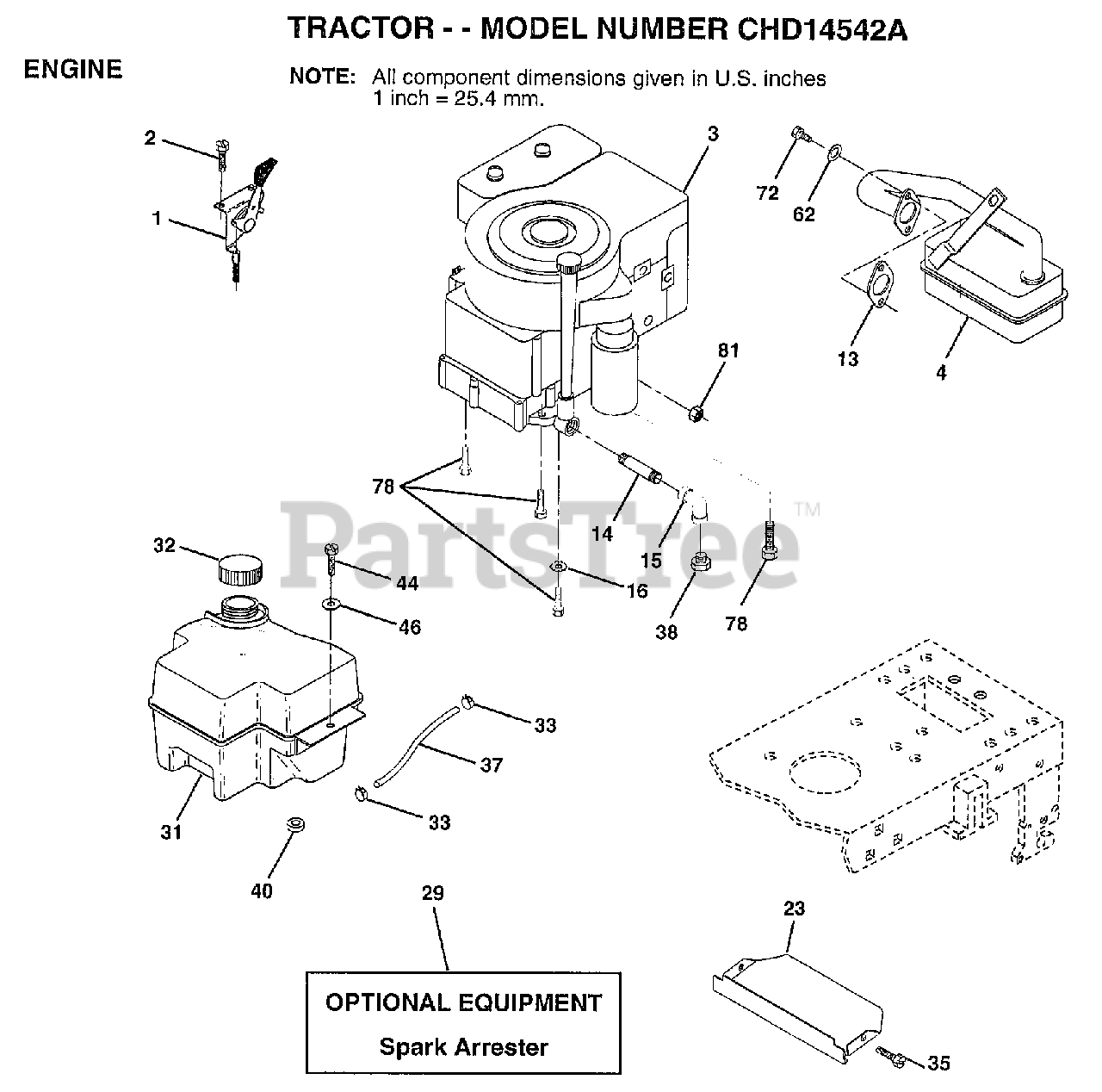 TRACTOR - - MODEL NUMBER CHD14542A

ENGINE

NOTE: All component dimensions given in U.S. inches
1 inch = 25.4 mm.

2
1
3
72
62
13
4
81
78
14
15
16
38
78
32
44
46
33
37
33
31
40
29
23
35

PartsTree™

OPTIONAL EQUIPMENT
Spark Arrester