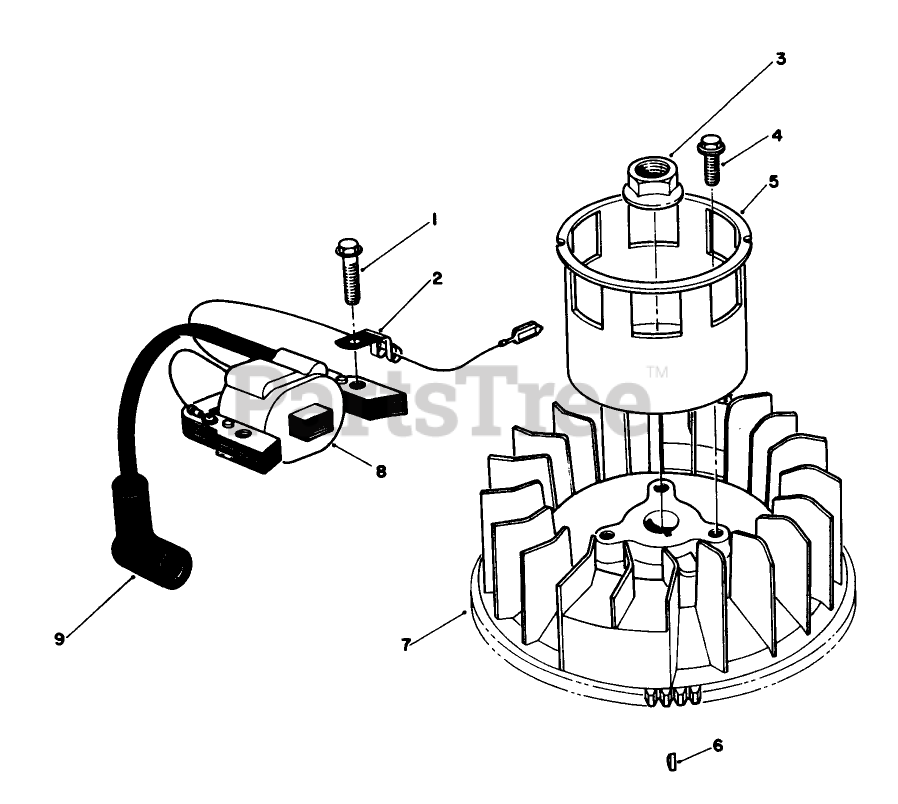 3
4
5
1
2
PartsTree™
8
9
7
6