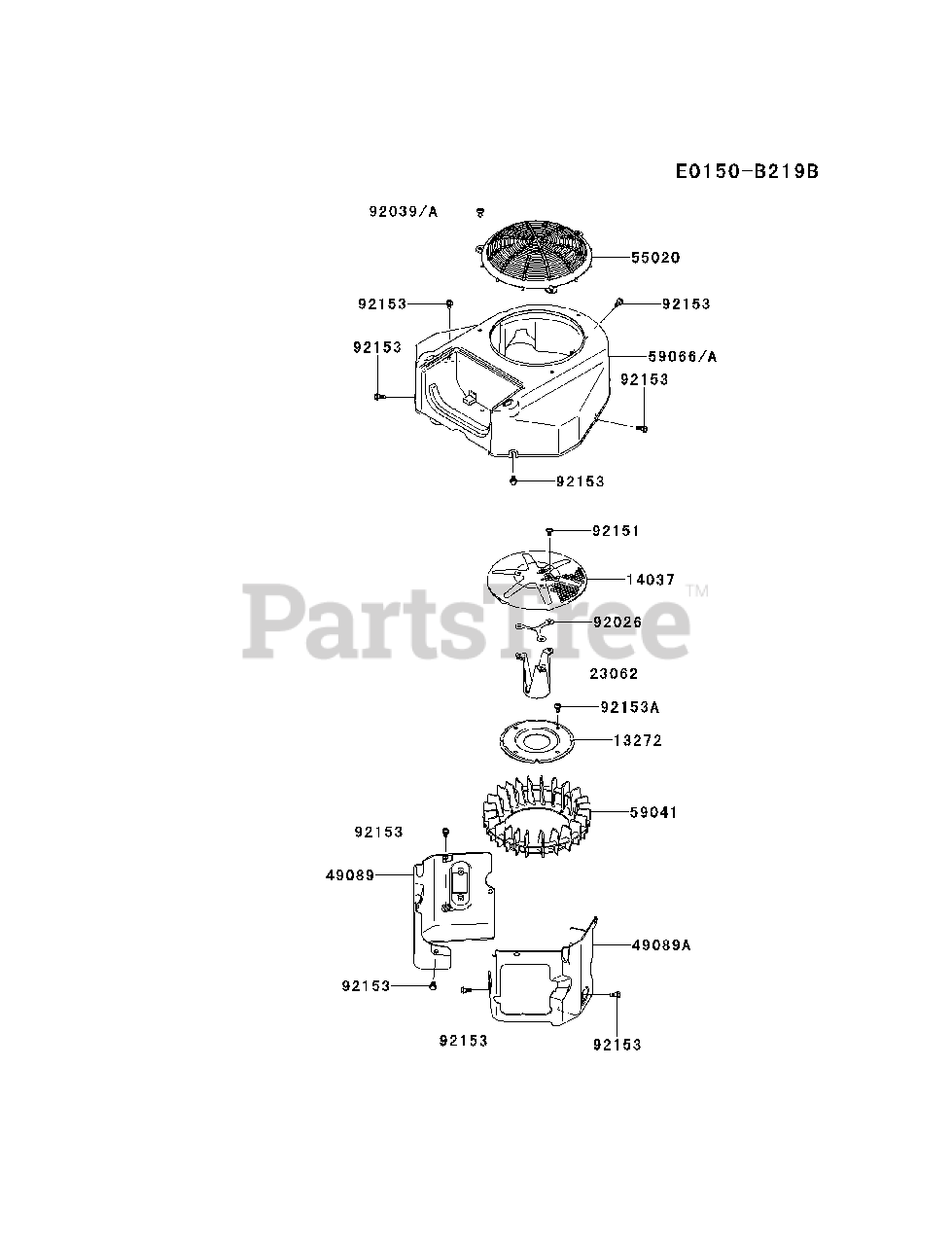 E0150-B219B

92039/A

55020

92153

92153

92153

59066/A

92153

92153

92151

14037

PartsTree™

92026

23062

92153A

13272

59041

92153

49089

49089A

92153

92153

92153