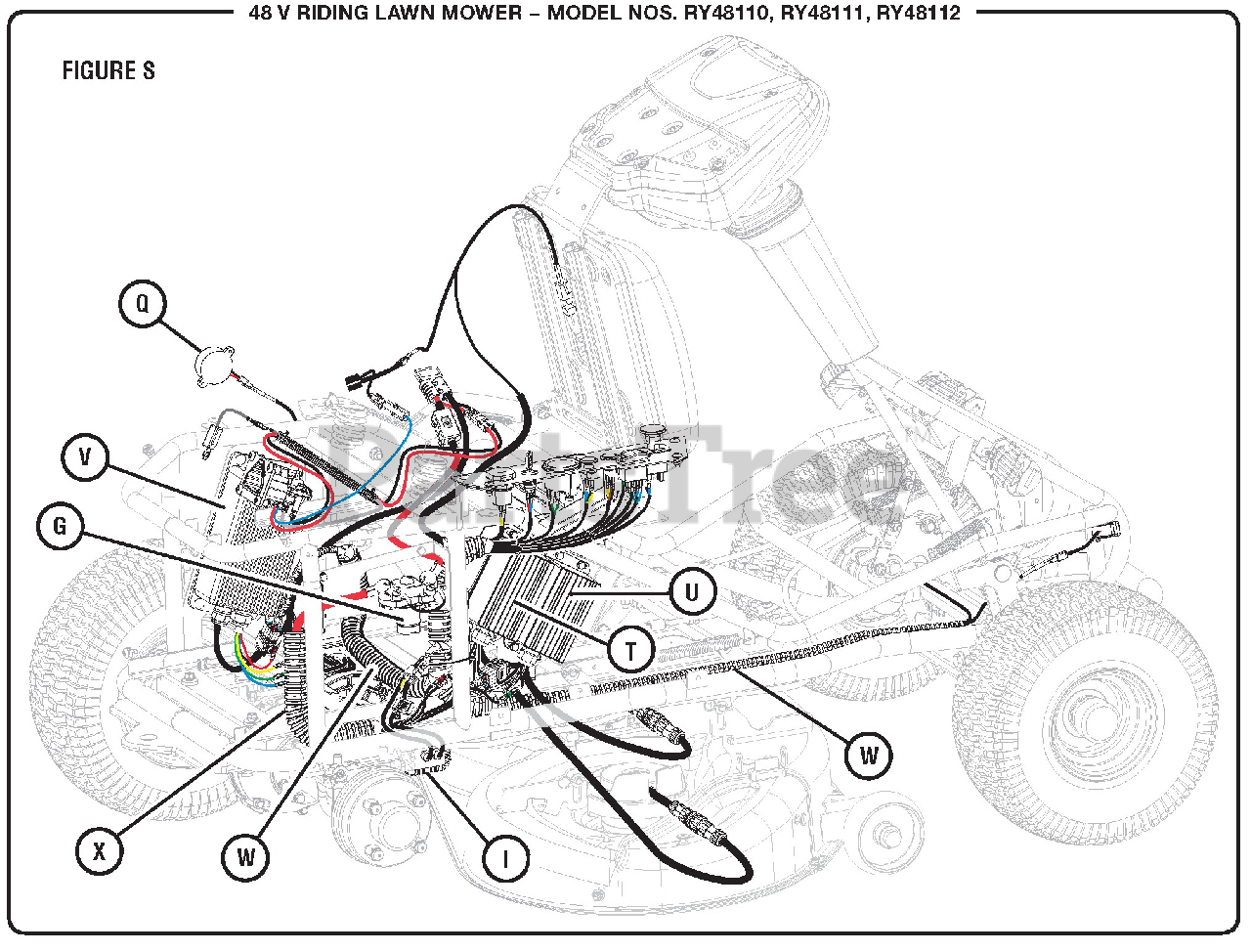 48 V RIDING LAWN MOWER – MODEL NOS. RY48110, RY48111, RY48112

FIGURE S

Q

V

G

U

T

W

X

W

I

PartsTree