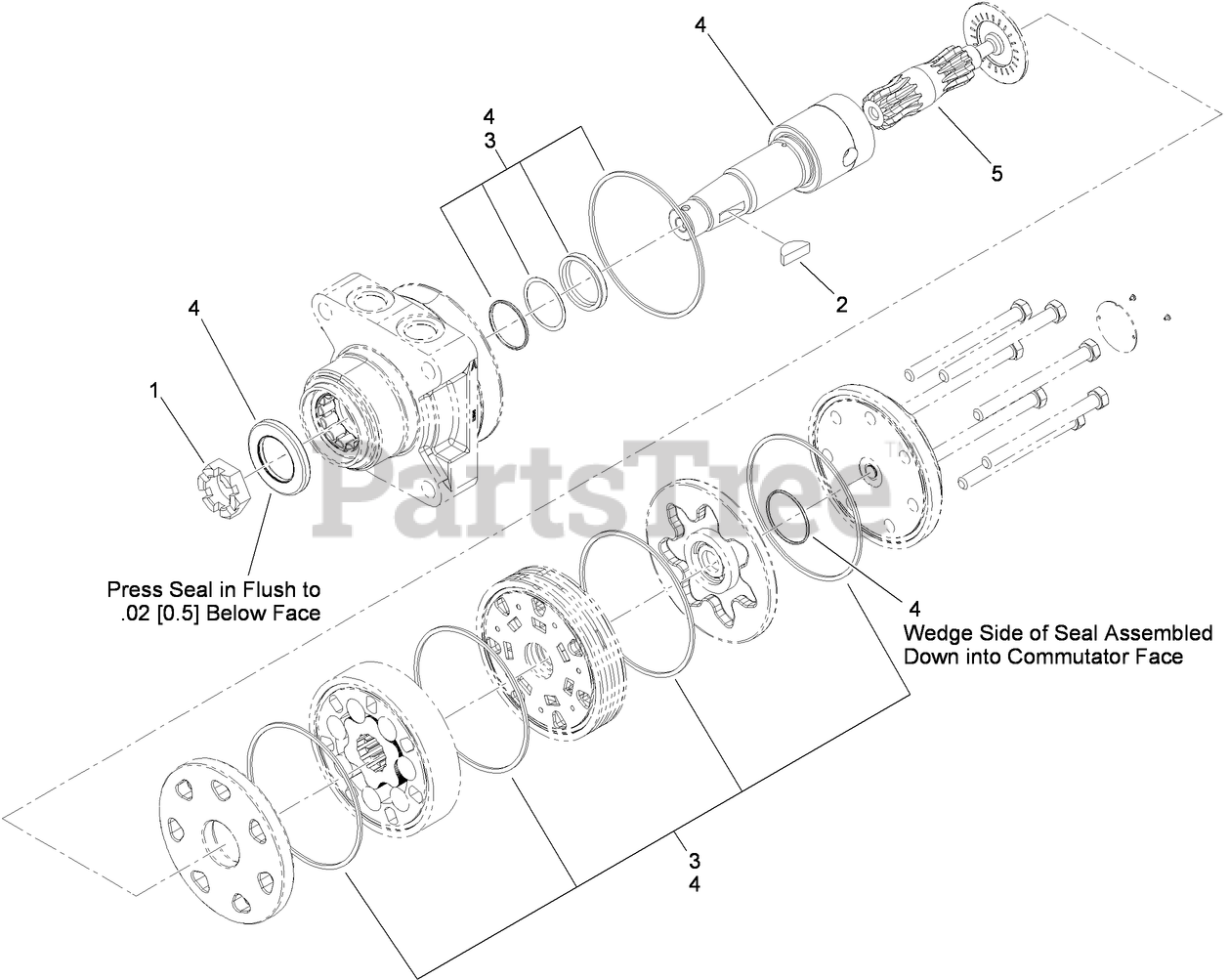 4

4
3

5

2

4

1

PartsTree™

Press Seal in Flush to .02 [0.5] Below Face

4
Wedge Side of Seal Assembled Down into Commutator Face

3
4