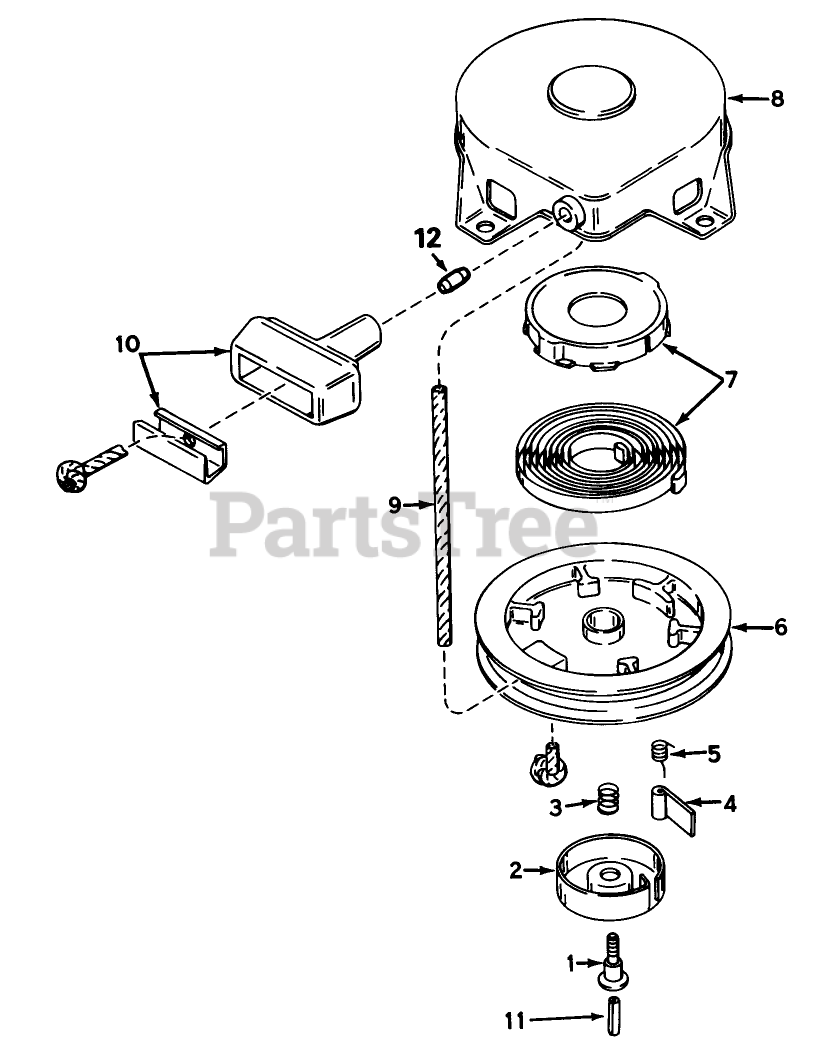 8

12

10

7

9

PartsTree

6

5

3

4

2

1

11