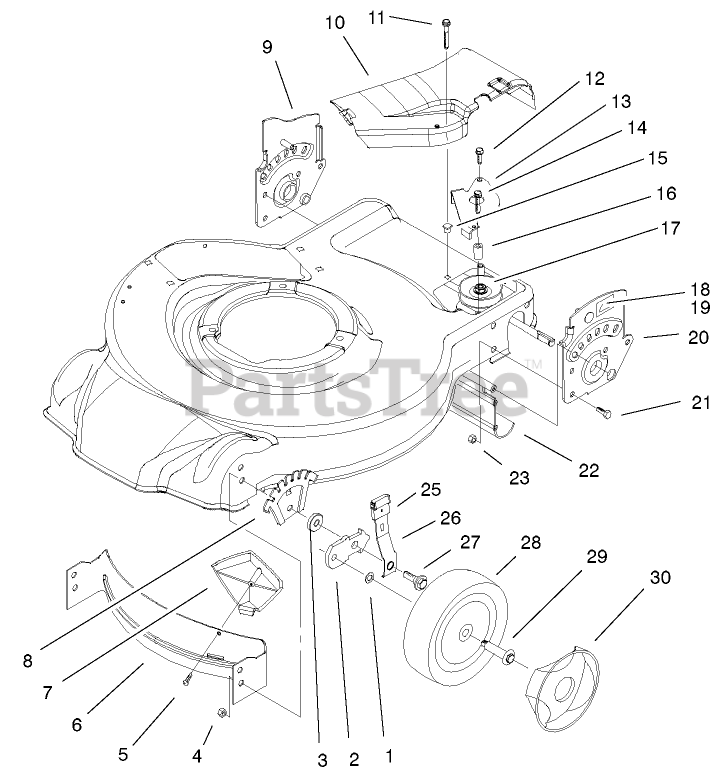 11
10
9
12
13
14
15
16
17
18
19
20
21
PartsTree™
22
23
25
26
27
28
29
30
8
7
6
5
4
3
2
1