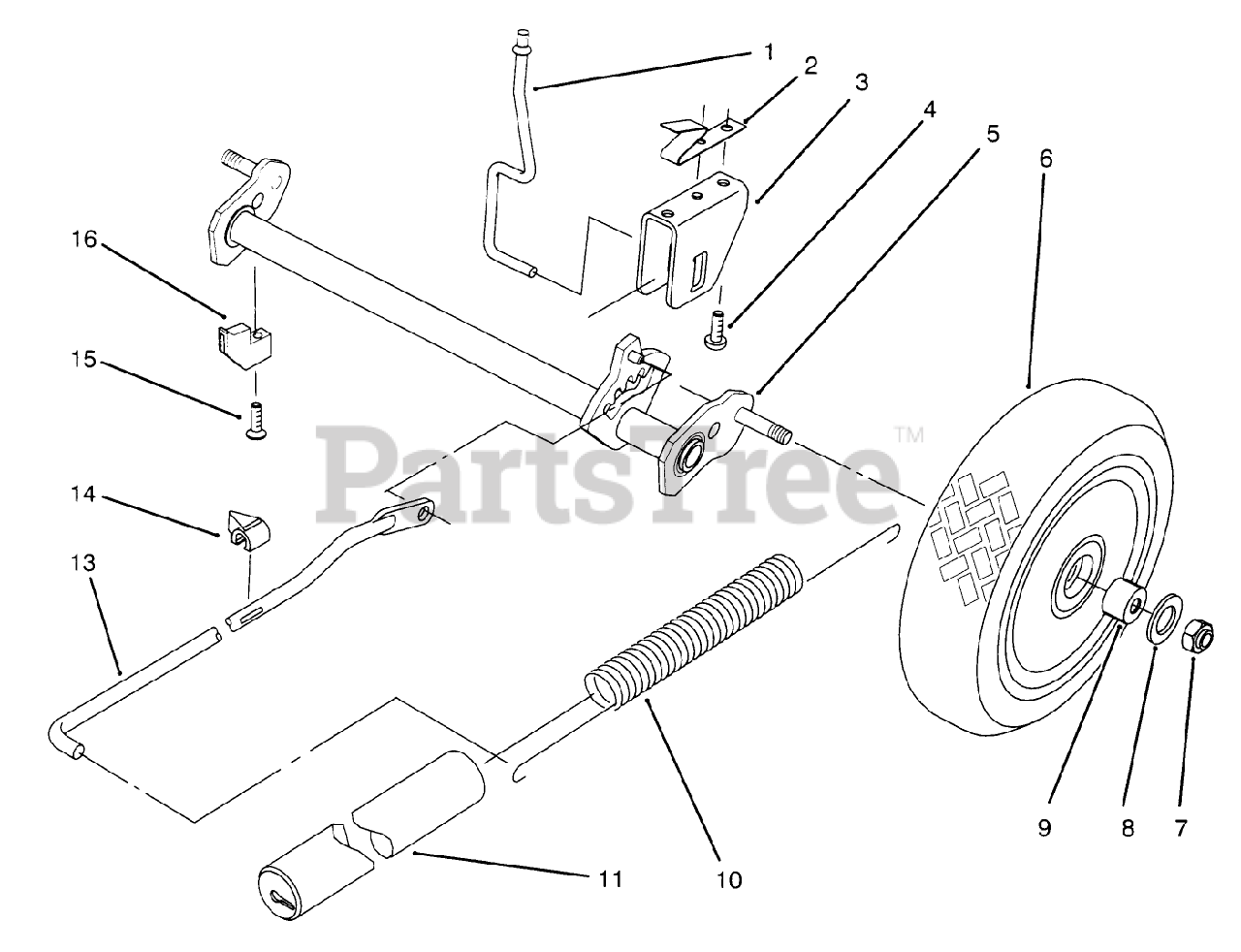 1
2
3
4
5
6
16
15
PartsTree™
14
13
9
8
7
11
10