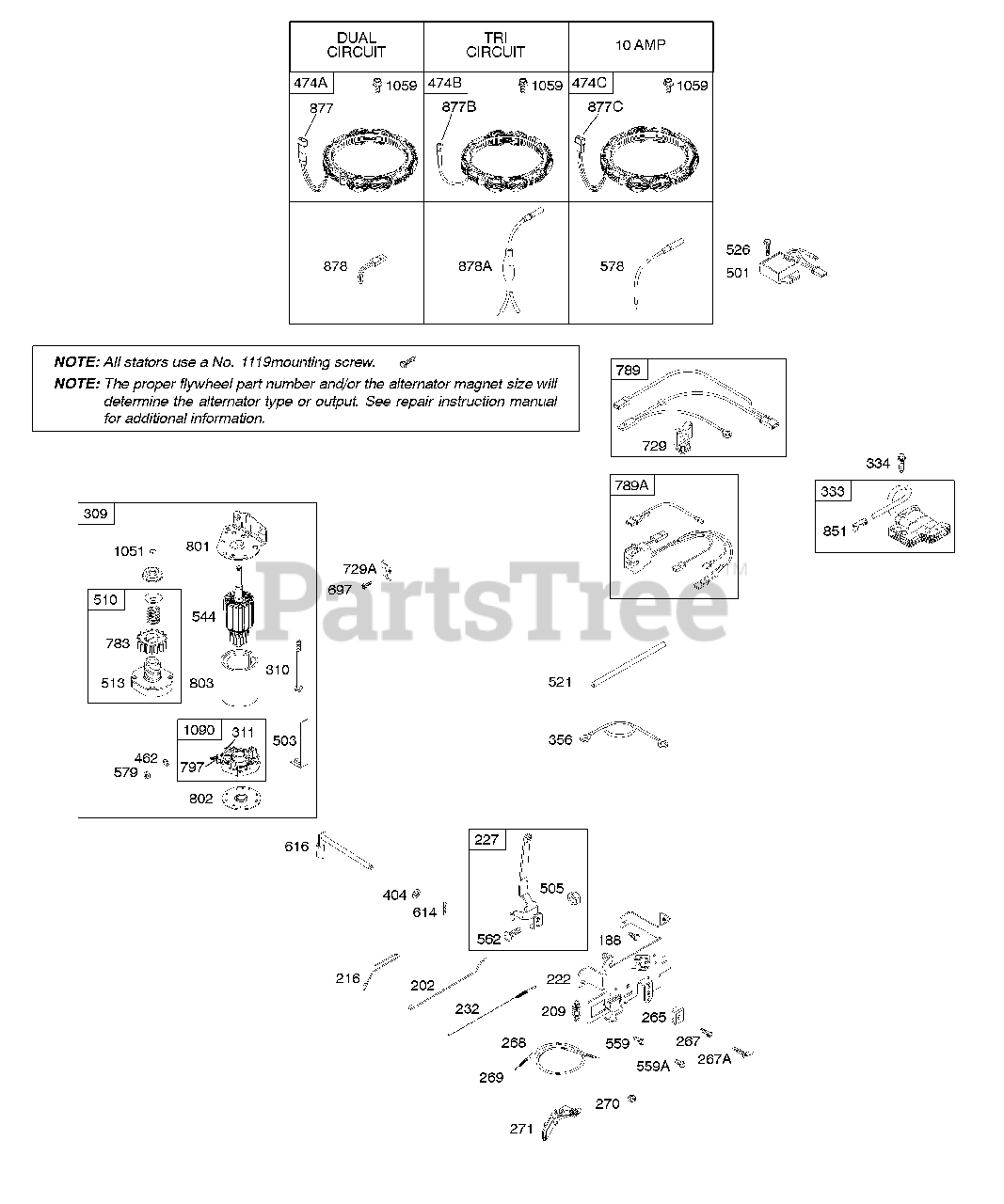 | DUAL CIRCUIT | TRI CIRCUIT | 10 AMP |
|---|---|---|
| 474A 1059 877 | 474B 1059 877B | 474C 1059 877C |
| 878 | 878A | 578 |

526
501

NOTE: All stators use a No. 1119mounting screw.
NOTE: The proper flywheel part number and/or the alternator magnet size will determine the alternator type or output. See repair instruction manual for additional information.

789
729

789A

334
333
851

309
1051
801
510
544
783
513
803
310
1090
311
797
503
462
579
802

729A
697

PartsTree™

521
356

616
404
614

227
505
562

188
216
202
222
232
209
265
268
559
267
269
559A
267A
270
271