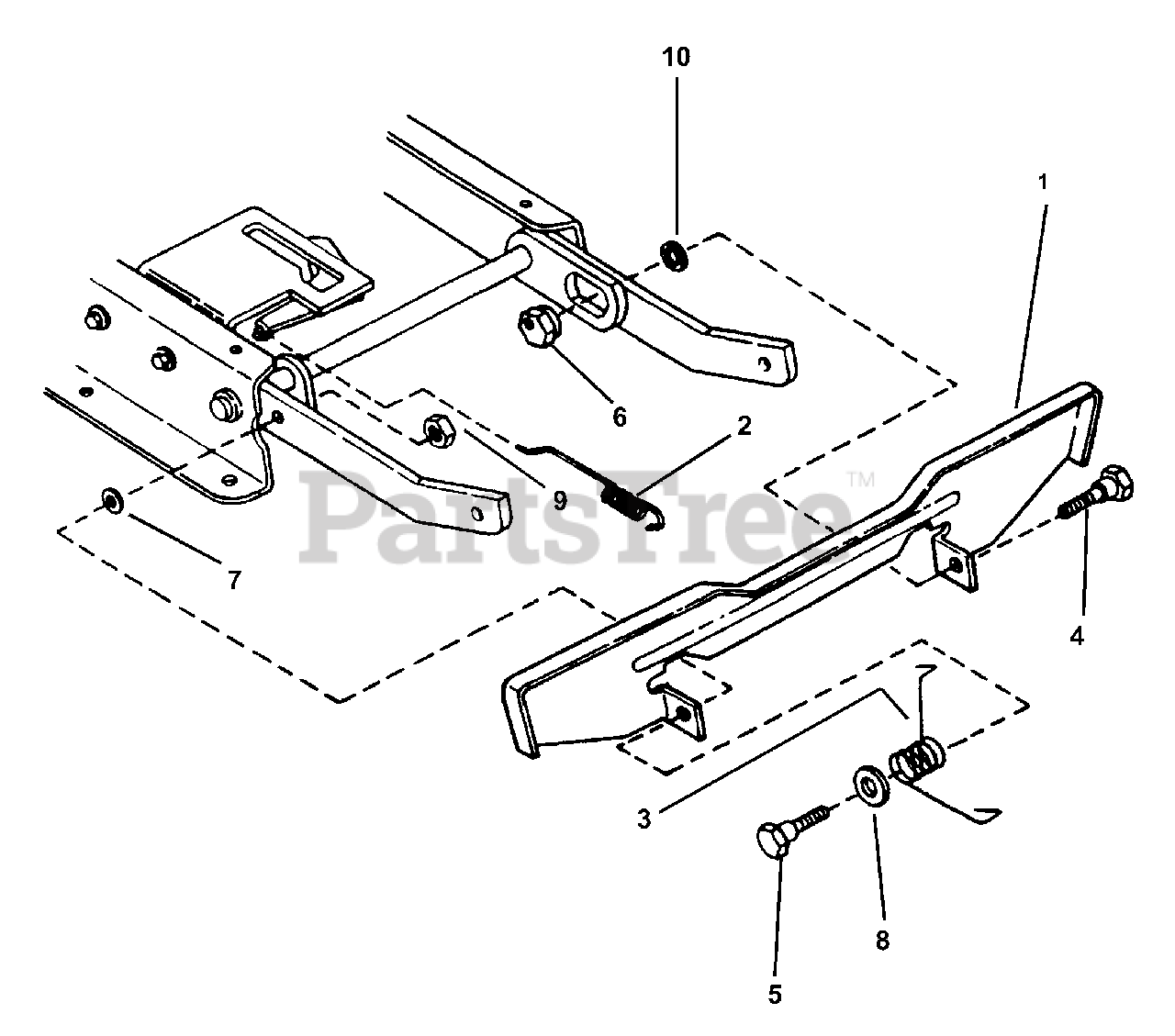 10
1
6
2
9
PartsTree™
7
4
3
8
5