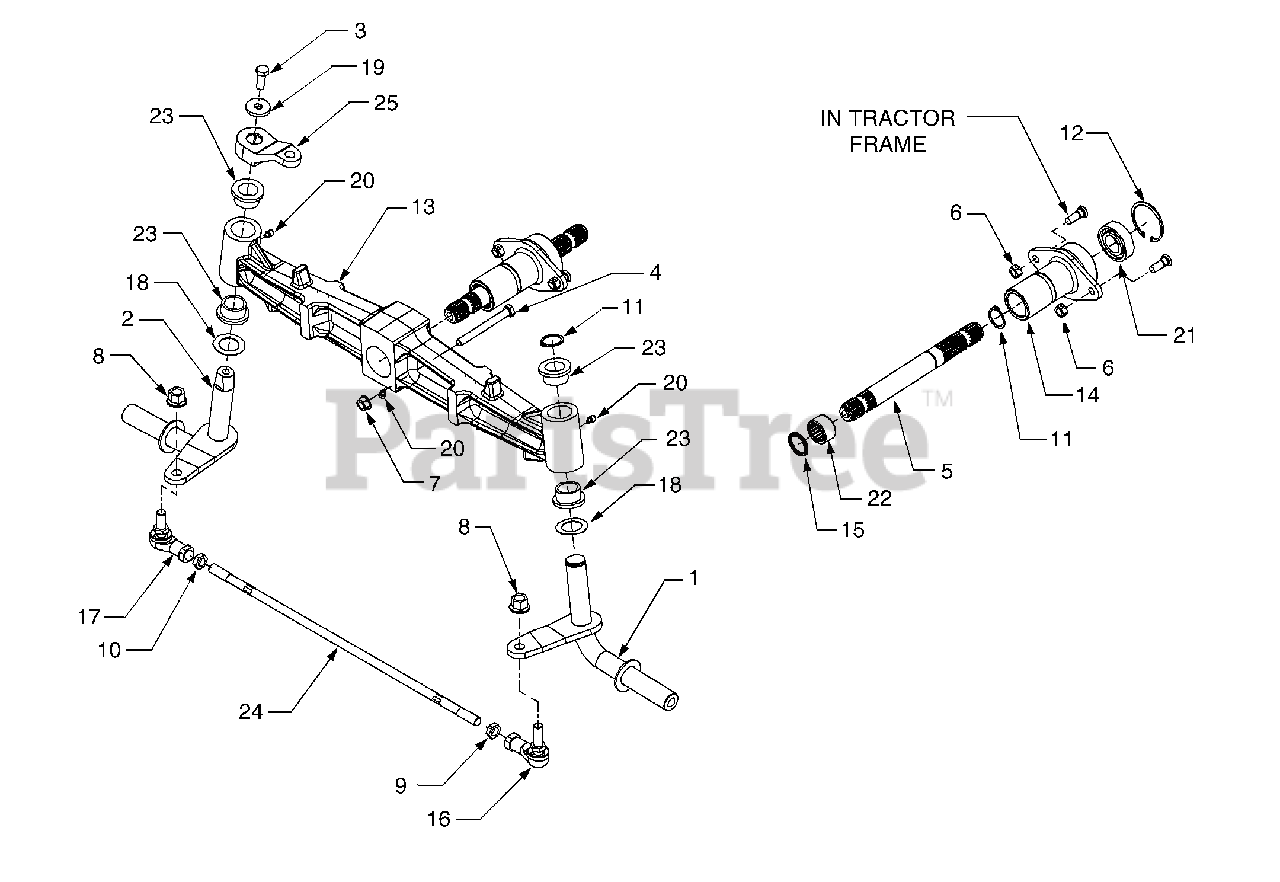 3
19
25
23
20
13
23
18
2
8
4
11
23
20
20
7
23
18
8
1
17
10
24
9
16

IN TRACTOR FRAME
12
6
21
6
14
11
5
22
15

PartsTree™