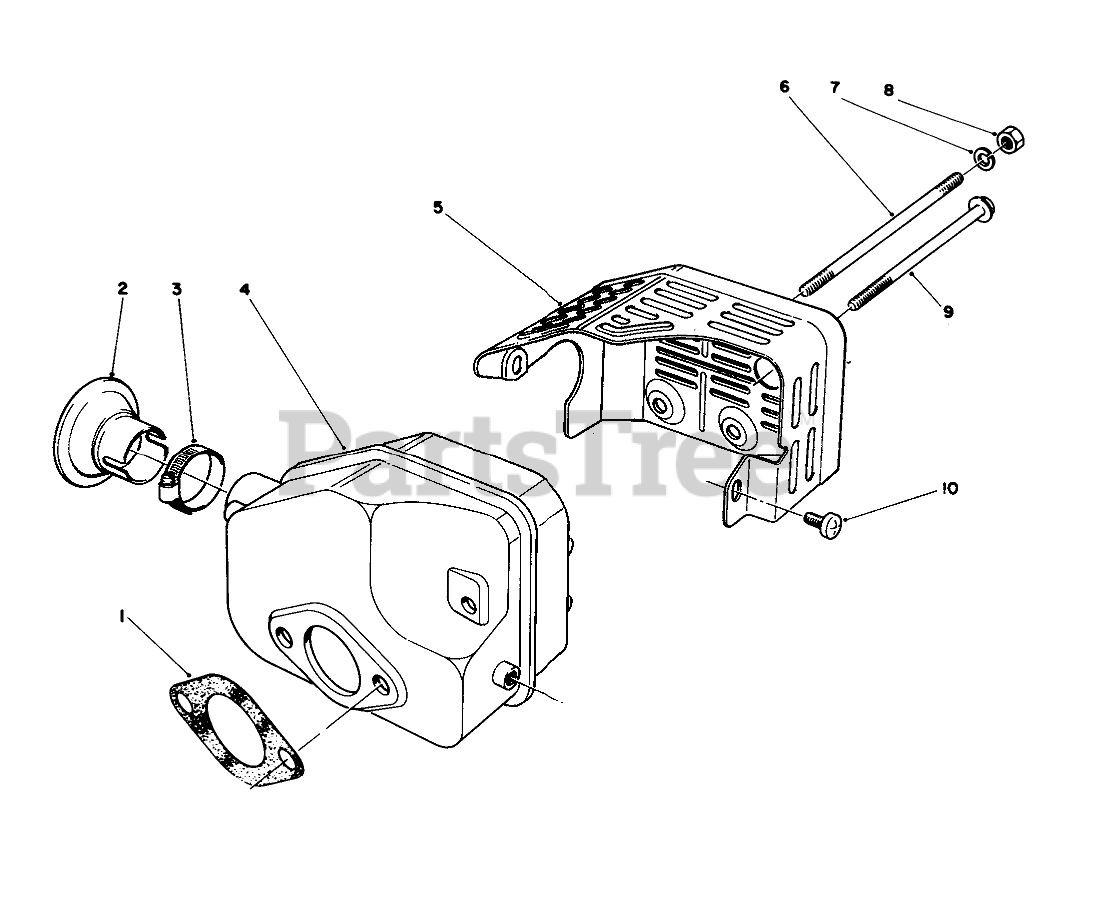 6
7
8
5
9
2
3
4
PartsTree
10
1