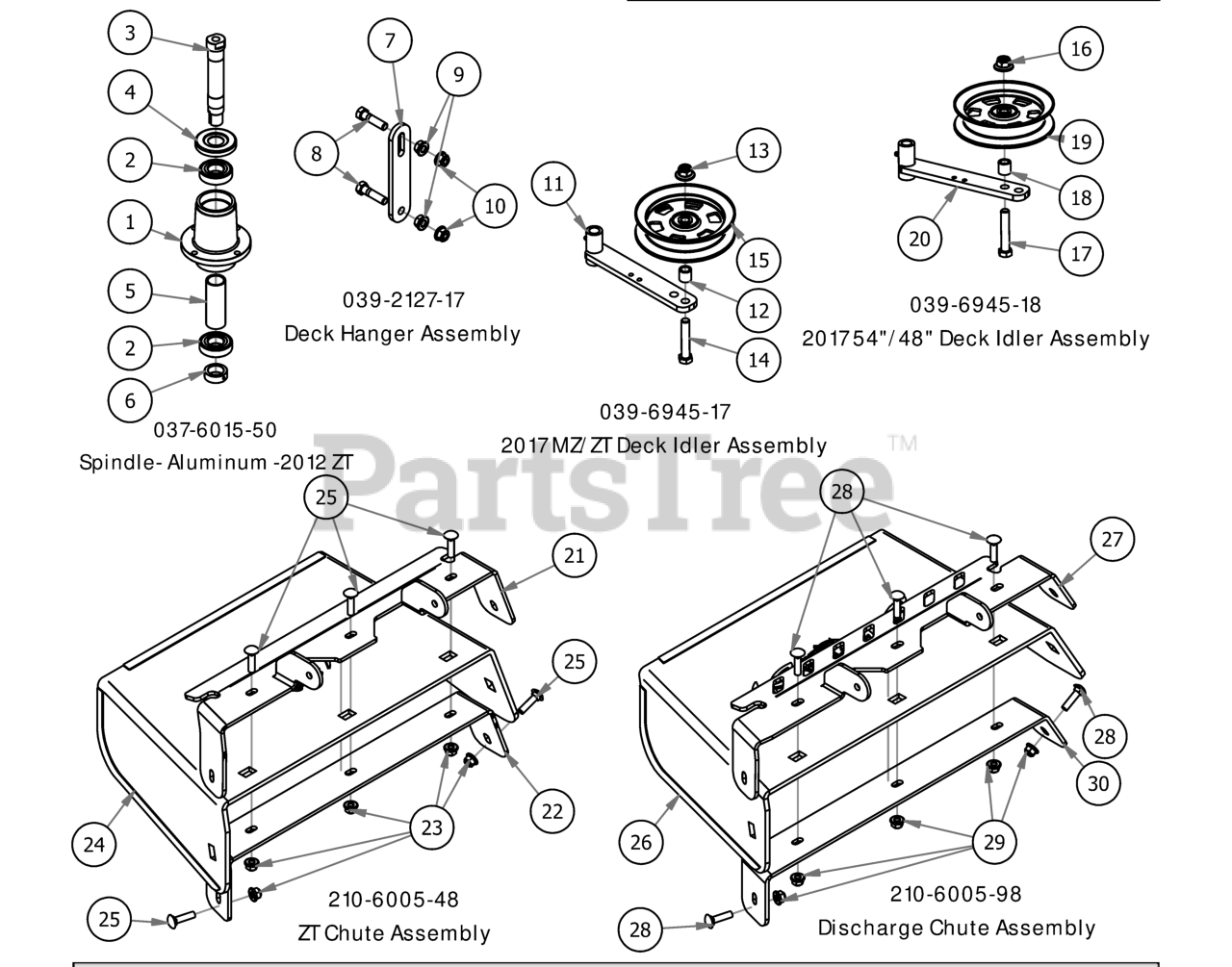 3
4
2
1
5
2
6
037-6015-50
Spindle- Aluminum -2012 ZT

7
9
8
10
039-2127-17
Deck Hanger Assembly

11
13
15
12
14
039-6945-17
2017 MZ/ ZT Deck Idler Assembly

16
19
18
20
17
039-6945-18
2017 54"/ 48" Deck Idler Assembly

PartsTree™

25
21
25
22
23
24
25
210-6005-48
ZT Chute Assembly

28
27
28
30
29
26
28
210-6005-98
Discharge Chute Assembly