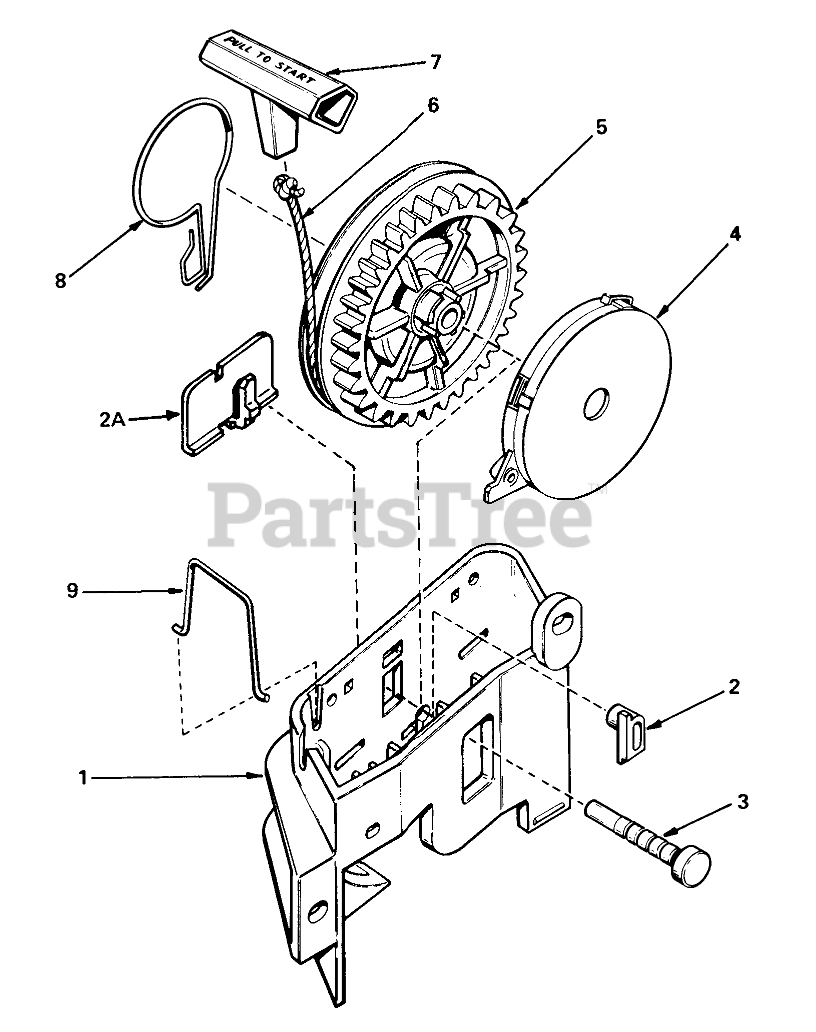 PULL TO START
7
6
5
4
8
2A
PartsTree
9
2
1
3