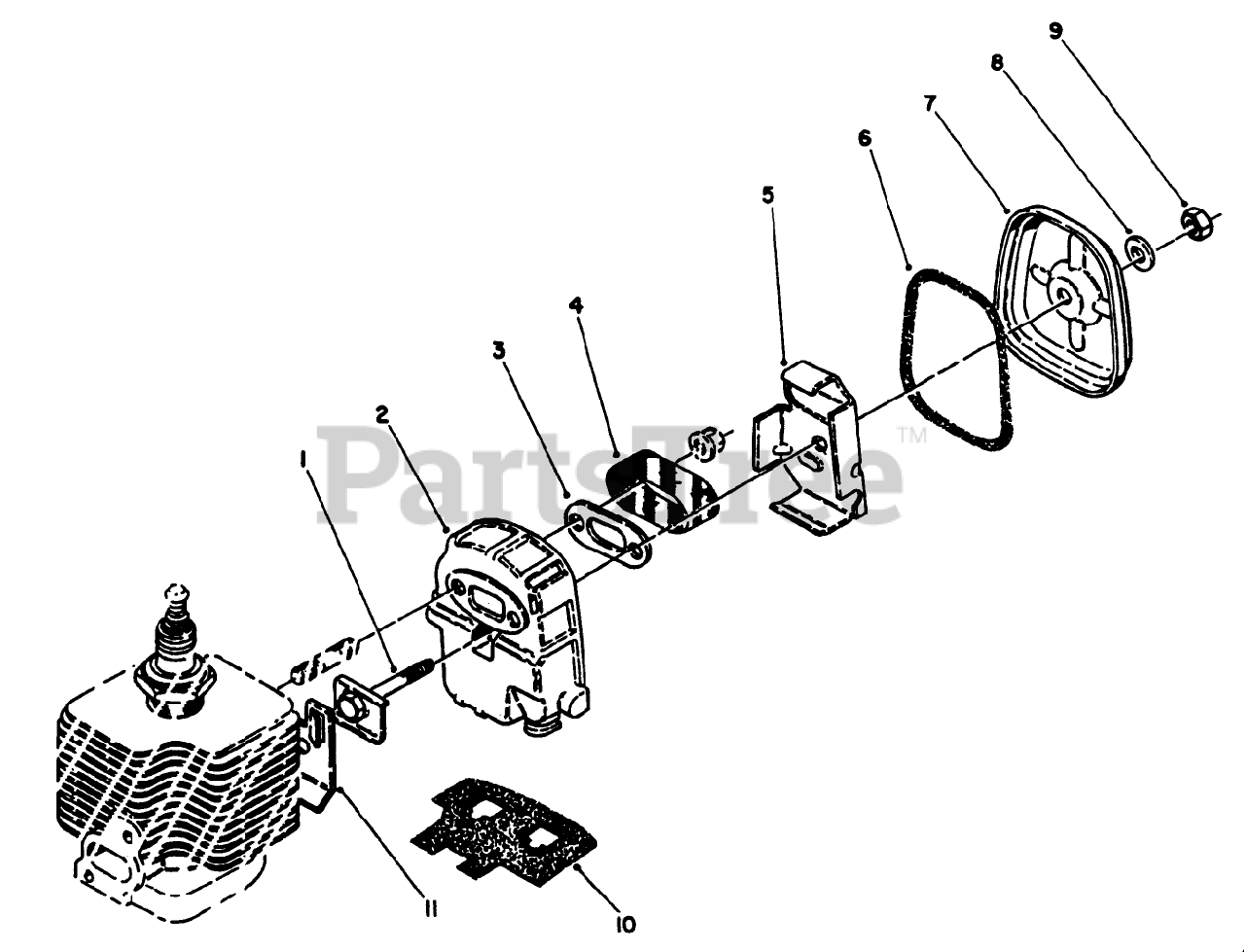 9
8
7
6
5
4
3
2
1
PartsTree™
11
10