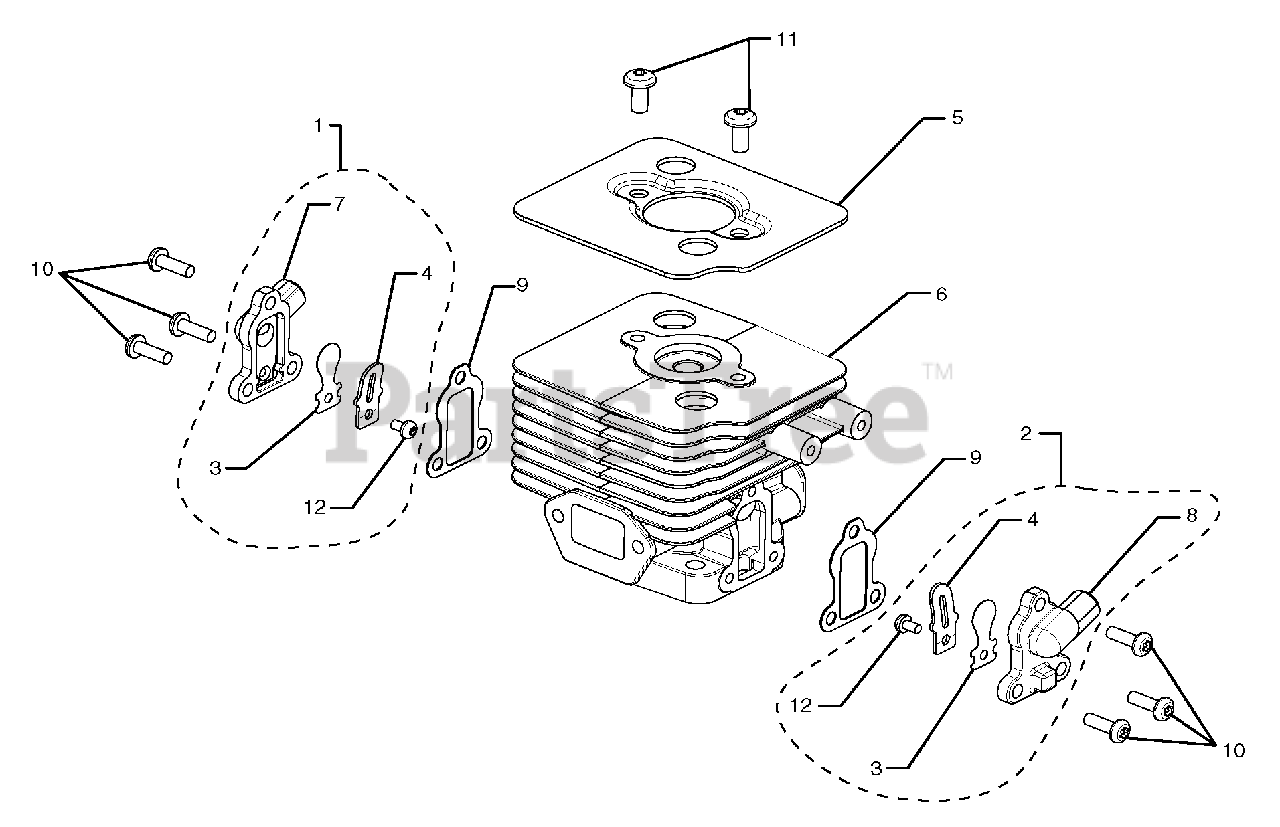 11
5
1
7
10
4
9
6
PartsTree™
3
12
2
9
4
8
12
3
10