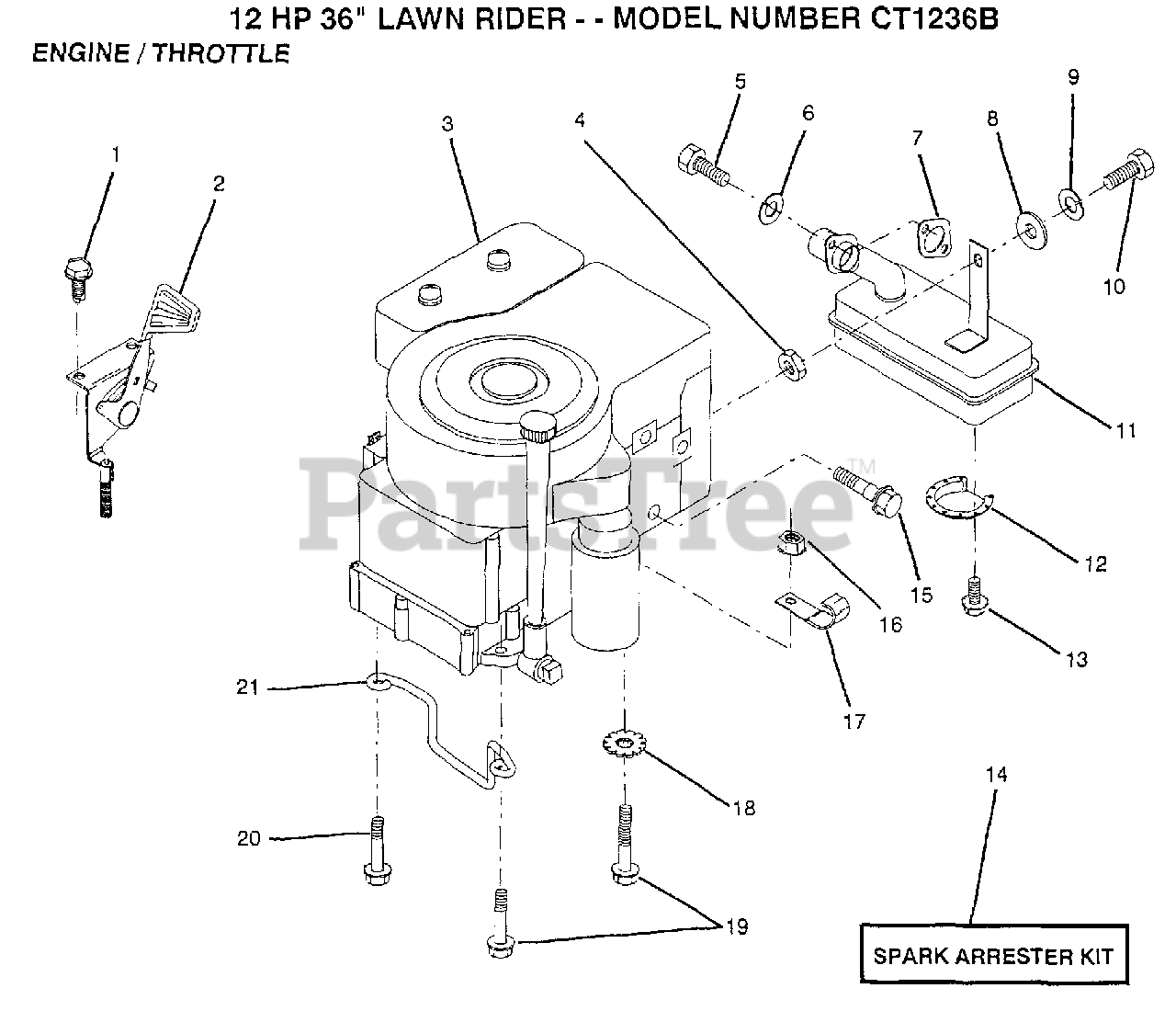 12 HP 36" LAWN RIDER - - MODEL NUMBER CT1236B
ENGINE / THROTTLE

1
2
3
4
5
6
7
8
9
10
11
12
13
14
15
16
17
18
19
20
21

PartsTree™

SPARK ARRESTER KIT