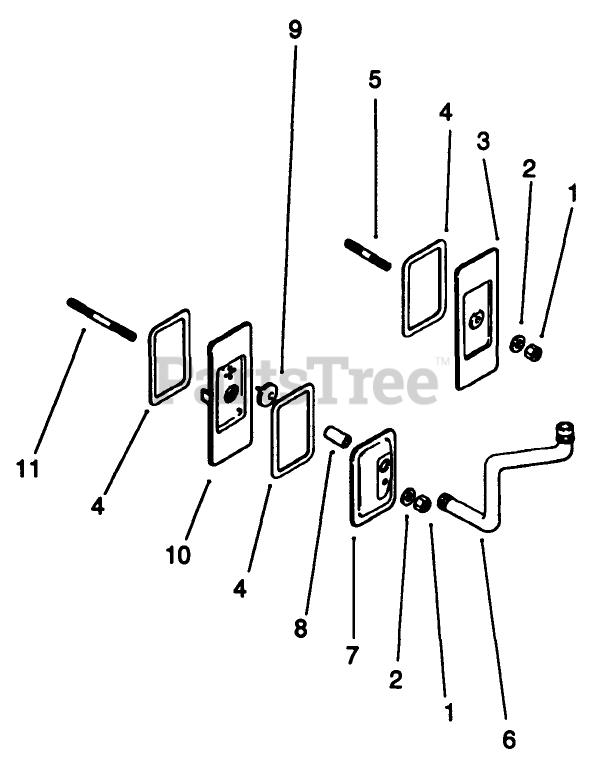 9
5
4
3
2
1
PartsTree™
11
4
10
4
8
7
2
1
6