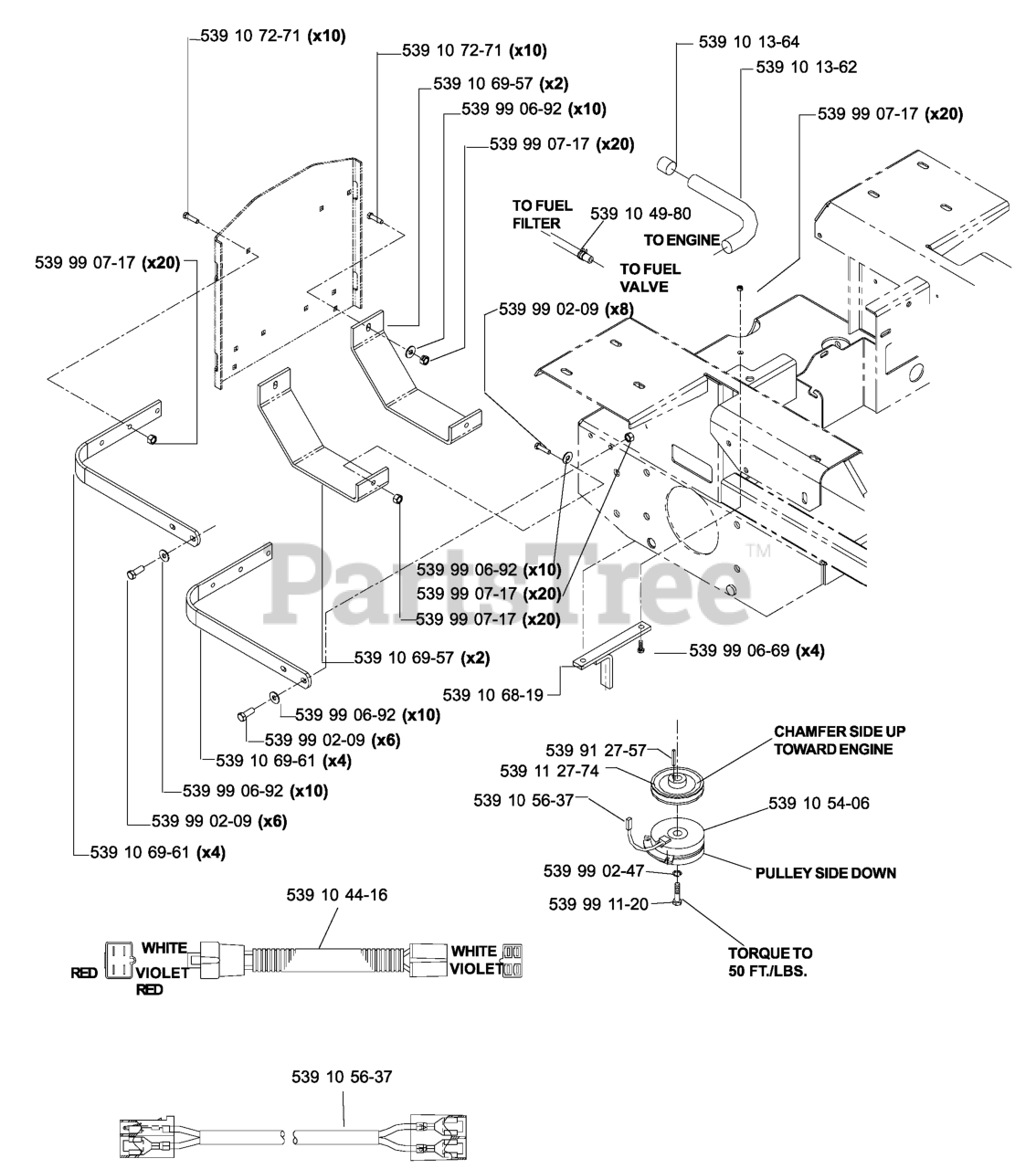 539 10 72-71 (x10)
539 10 72-71 (x10)
539 10 69-57 (x2)
539 99 06-92 (x10)
539 99 07-17 (x20)
539 10 13-64
539 10 13-62
539 99 07-17 (x20)
TO FUEL FILTER
539 10 49-80
TO ENGINE
TO FUEL VALVE
539 99 07-17 (x20)
539 99 02-09 (x8)
539 99 06-92 (x10)
539 99 07-17 (x20)
539 99 07-17 (x20)
PartsTree™
539 10 69-57 (x2)
539 99 06-69 (x4)
539 10 68-19
539 99 06-92 (x10)
539 99 02-09 (x6)
539 10 69-61 (x4)
539 99 06-92 (x10)
539 99 02-09 (x6)
539 10 69-61 (x4)
539 91 27-57
539 11 27-74
CHAMFER SIDE UP TOWARD ENGINE
539 10 56-37
539 10 54-06
539 99 02-47
PULLEY SIDE DOWN
539 99 11-20
TORQUE TO 50 FT./LBS.
539 10 44-16
RED
WHITE
VIOLET
RED
WHITE
VIOLET
539 10 56-37