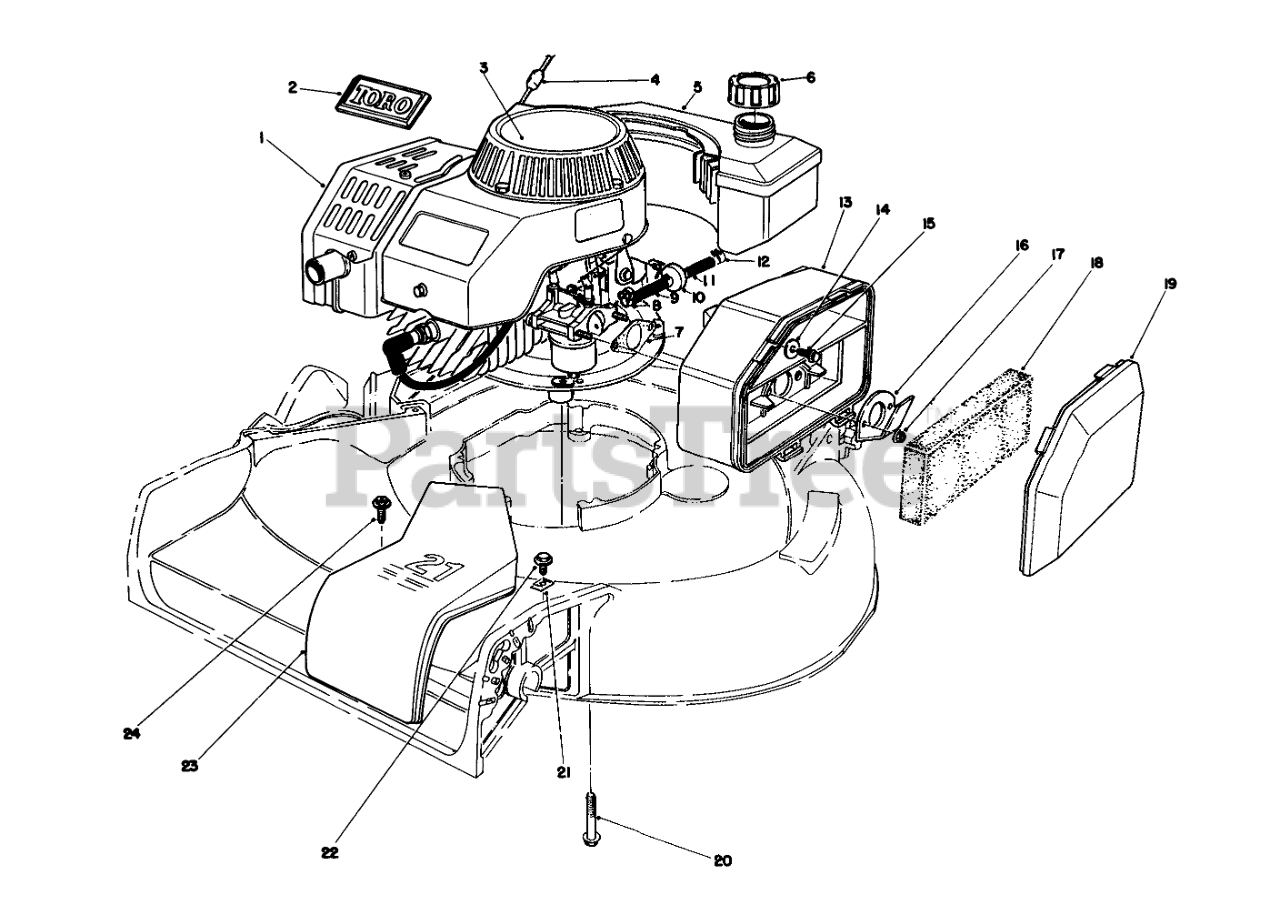 2
TORO
3
4
5
6
1
13
14
15
16
17
18
19
12
11
10
9
8
7
PartsTree
21
24
23
22
21
20