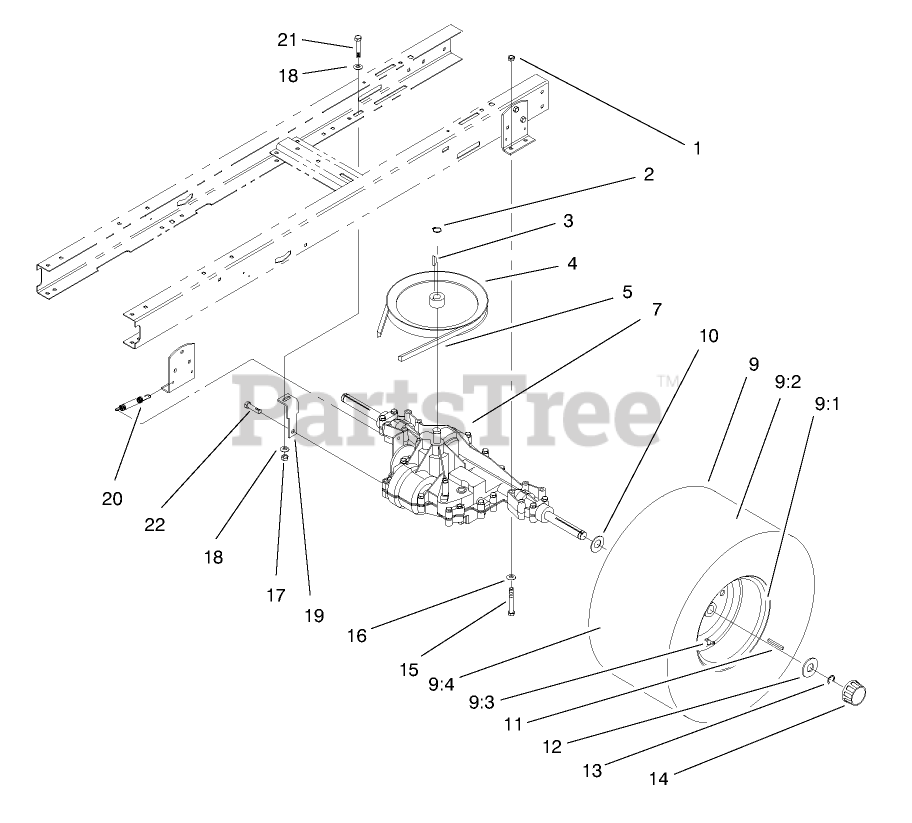 21
18
1
2
3
4
5
7
10
9
9:2
9:1
PartsTree™
20
22
18
17
19
16
15
9:4
9:3
11
12
13
14