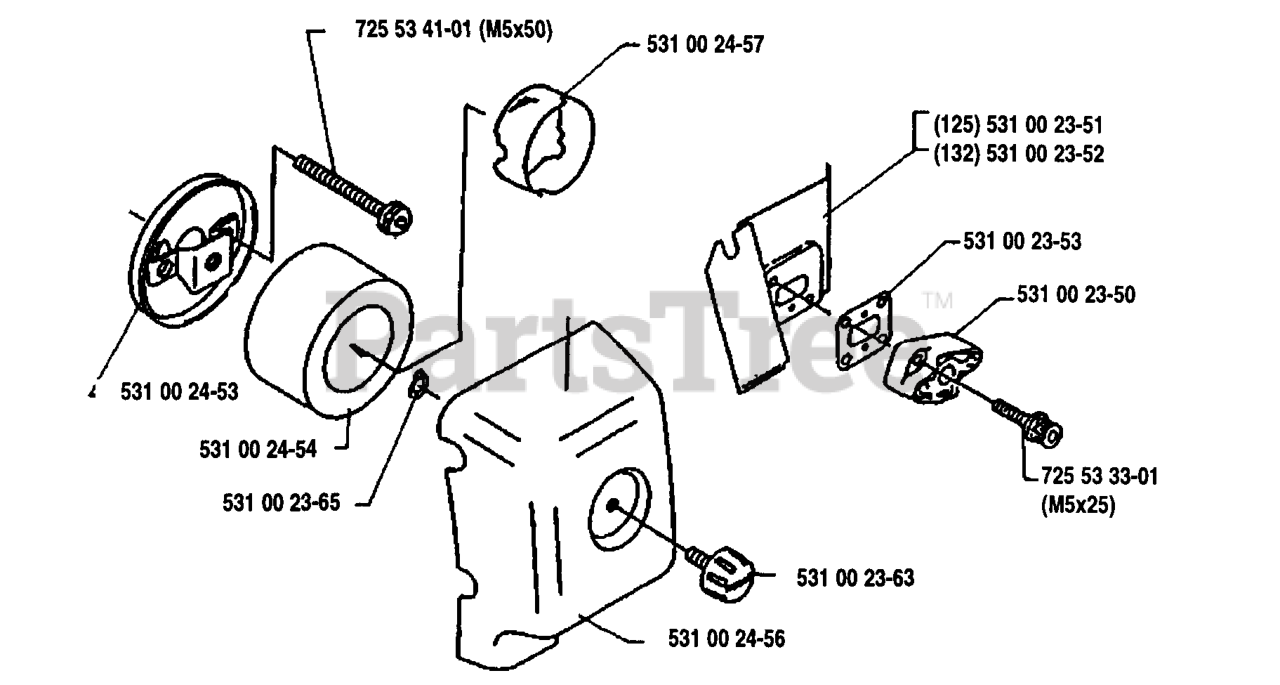 725 53 41-01 (M5x50)

531 00 24-57

(125) 531 00 23-51
(132) 531 00 23-52

531 00 23-53

531 00 23-50

PartsTree™

531 00 24-53

531 00 24-54

531 00 23-65

725 53 33-01
(M5x25)

531 00 23-63

531 00 24-56