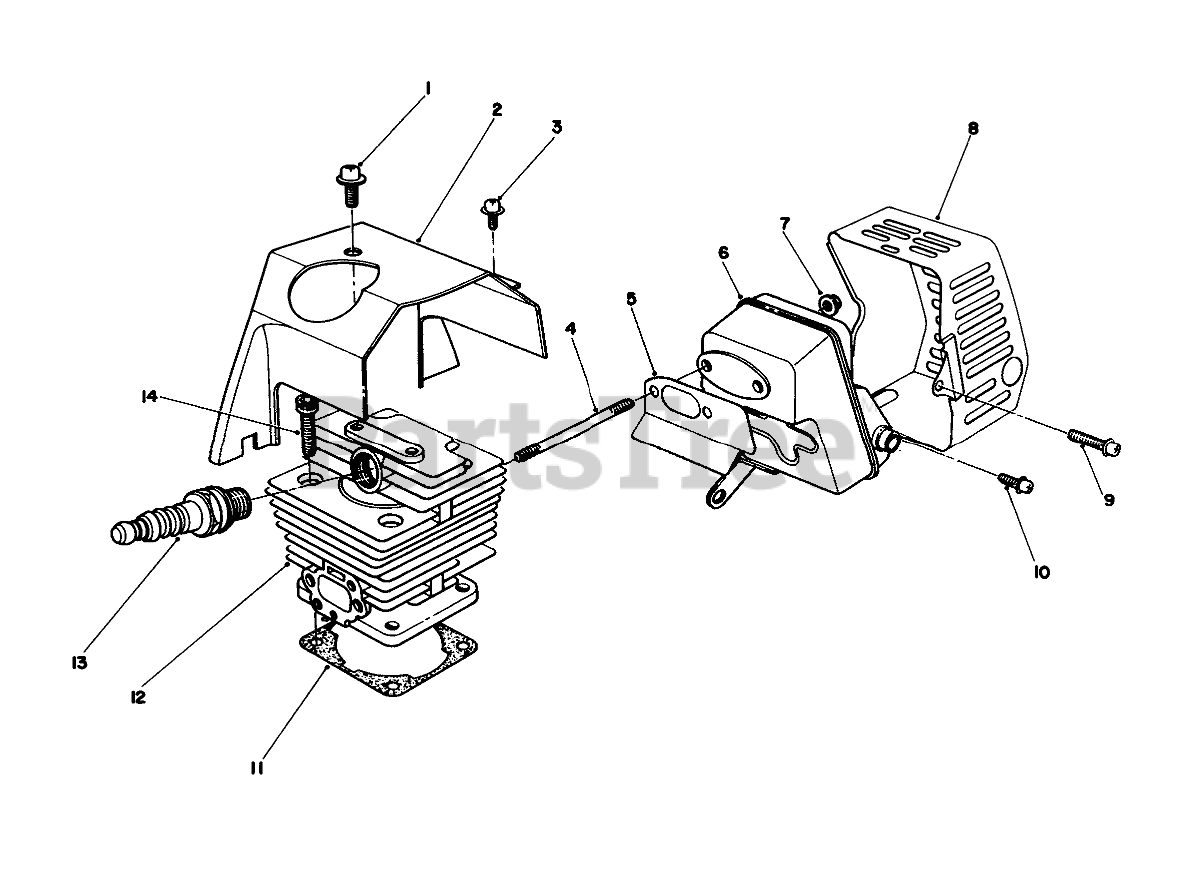 1
2
3
8
7
6
5
4
14
PartsTree
9
10
13
12
11