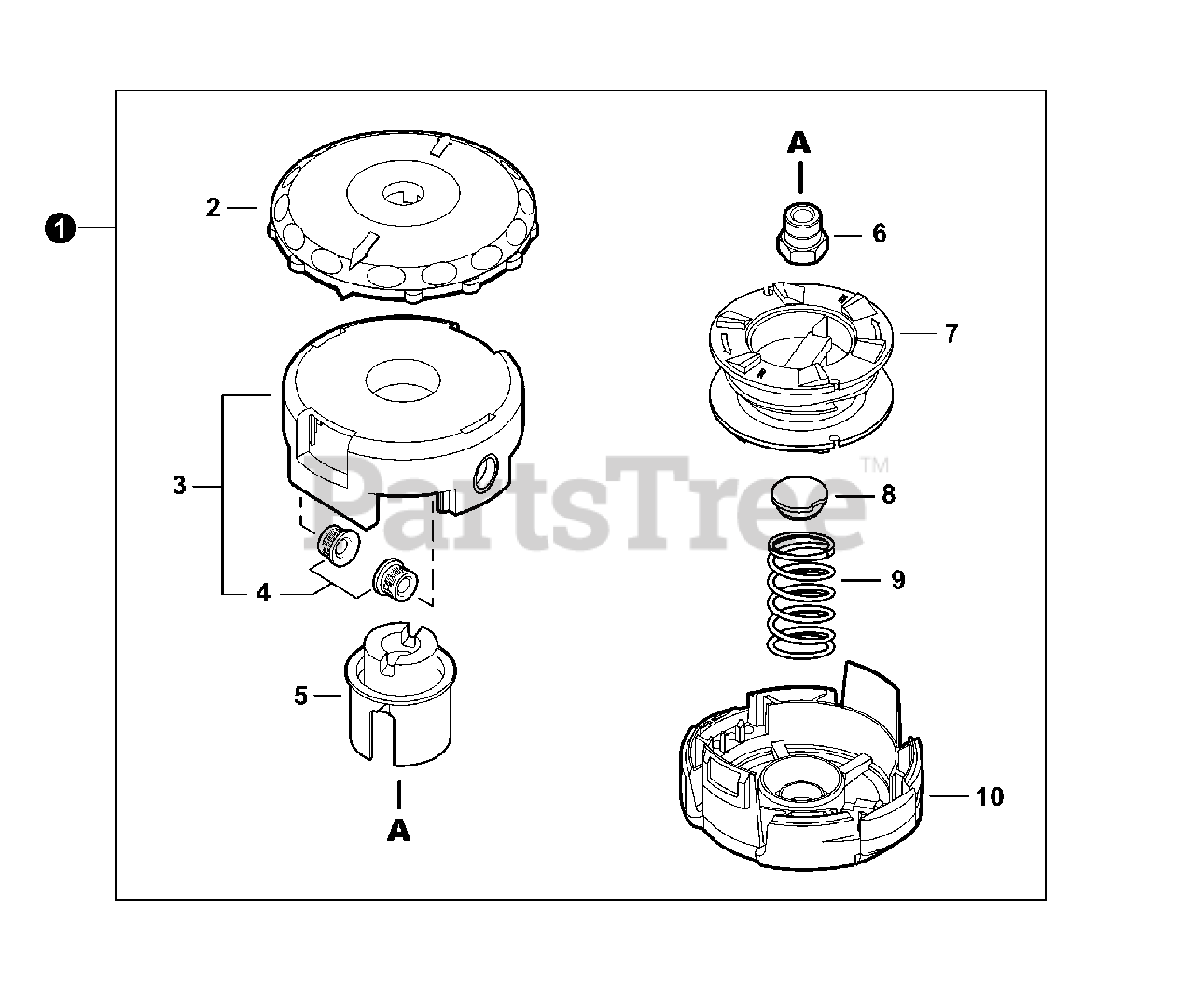 1
2
3
4
5
A
A
6
7
8
9
10
PartsTree™