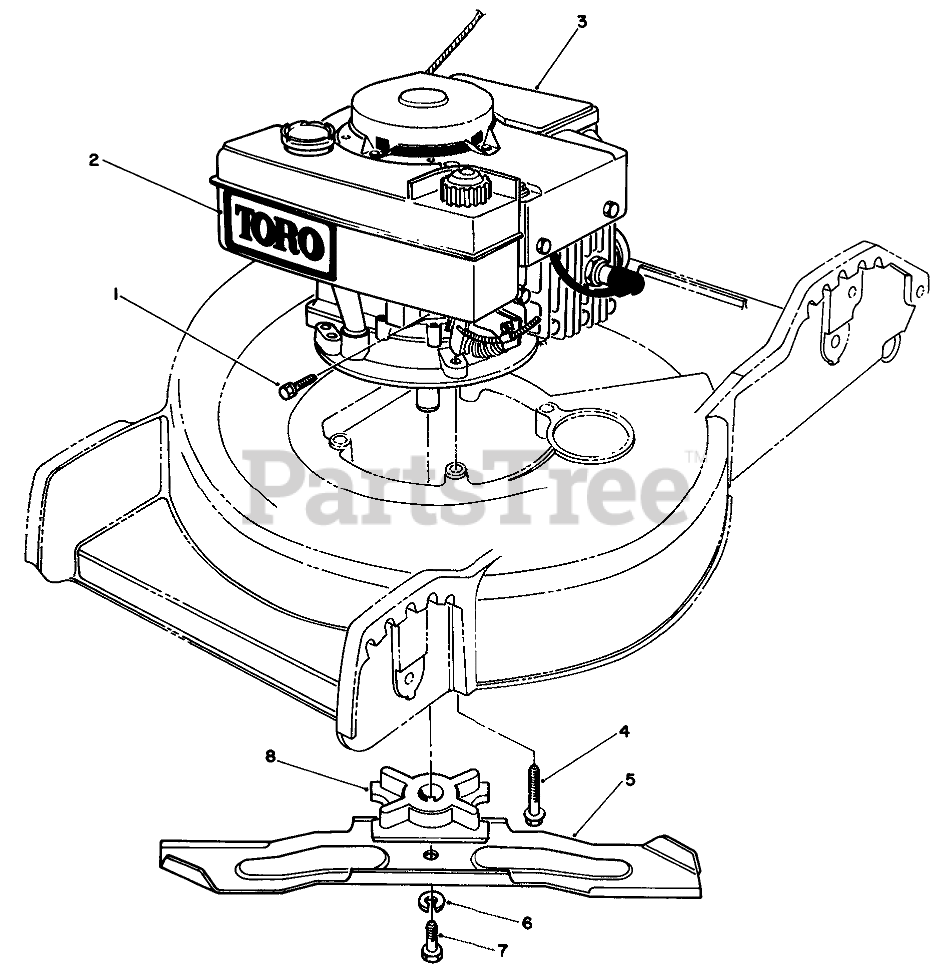 3
2
TORO
1
PartsTree™
4
8
5
6
7