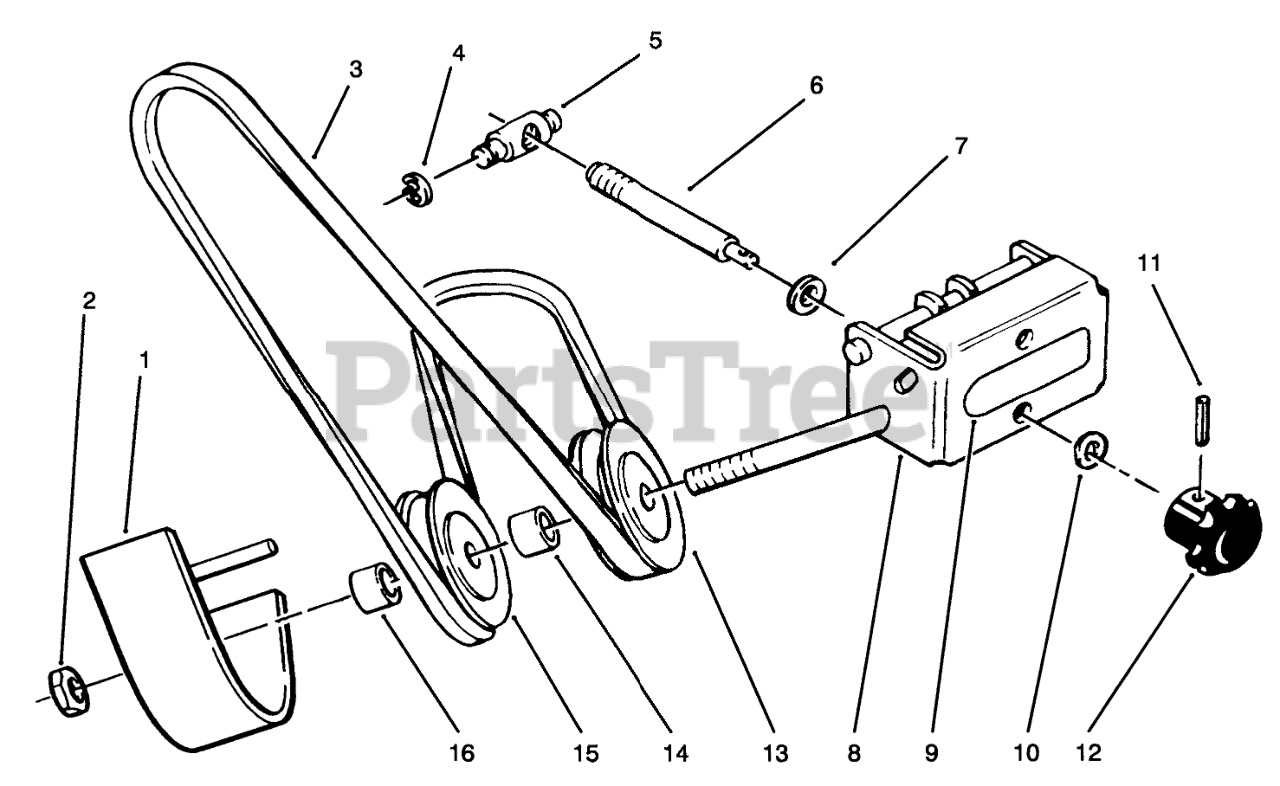 3
4
5
6
7
11
2
1
PartsTree
16
15
14
13
8
9
10
12