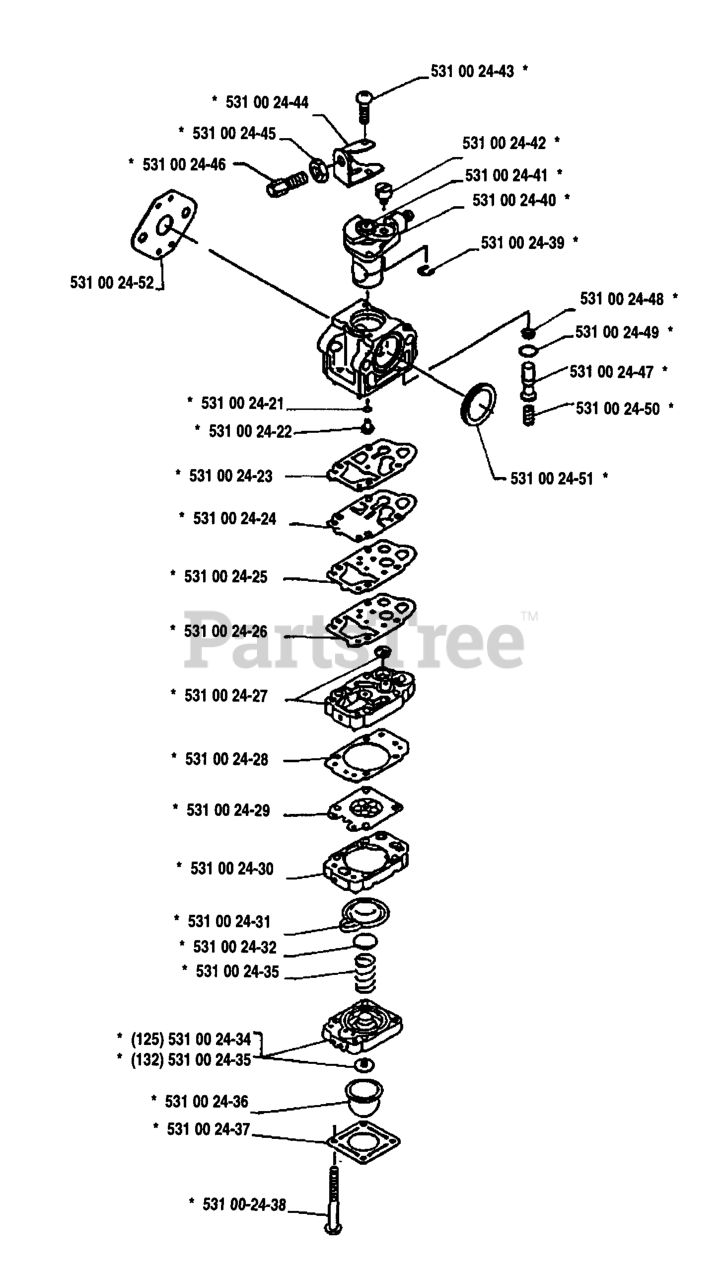 531 00 24-43 *

* 531 00 24-44

* 531 00 24-45

* 531 00 24-46

531 00 24-42 *

531 00 24-41 *

531 00 24-40 *

531 00 24-39 *

531 00 24-52

531 00 24-48 *

531 00 24-49 *

531 00 24-47 *

531 00 24-50 *

* 531 00 24-21

* 531 00 24-22

531 00 24-51 *

* 531 00 24-23

* 531 00 24-24

* 531 00 24-25

* 531 00 24-26

PartsTree™

* 531 00 24-27

* 531 00 24-28

* 531 00 24-29

* 531 00 24-30

* 531 00 24-31

* 531 00 24-32

* 531 00 24-35

* (125) 531 00 24-34

* (132) 531 00 24-35

* 531 00 24-36

* 531 00 24-37

* 531 00-24-38