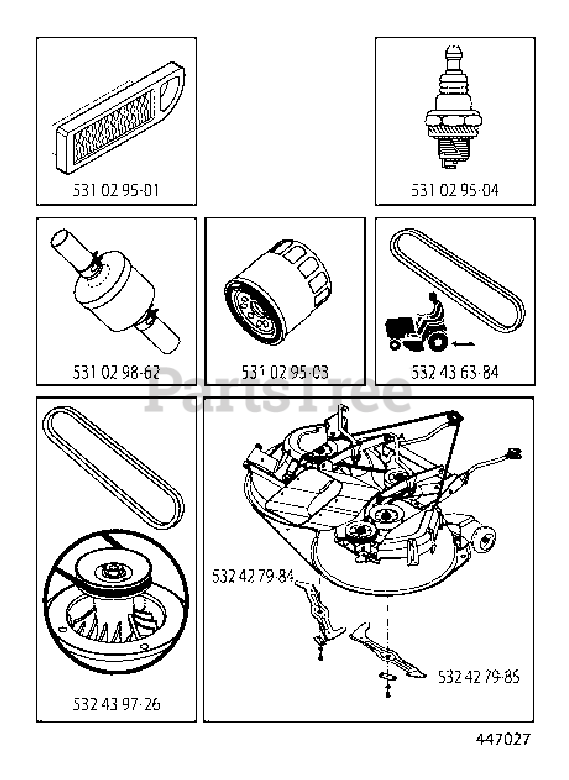 531 02 95-01

531 02 95-04

531 02 98-62

531 02 95-03

532 43 63-84

PartsTree

532 43 97-26

532 42 79-84

532 42 79-85

447027