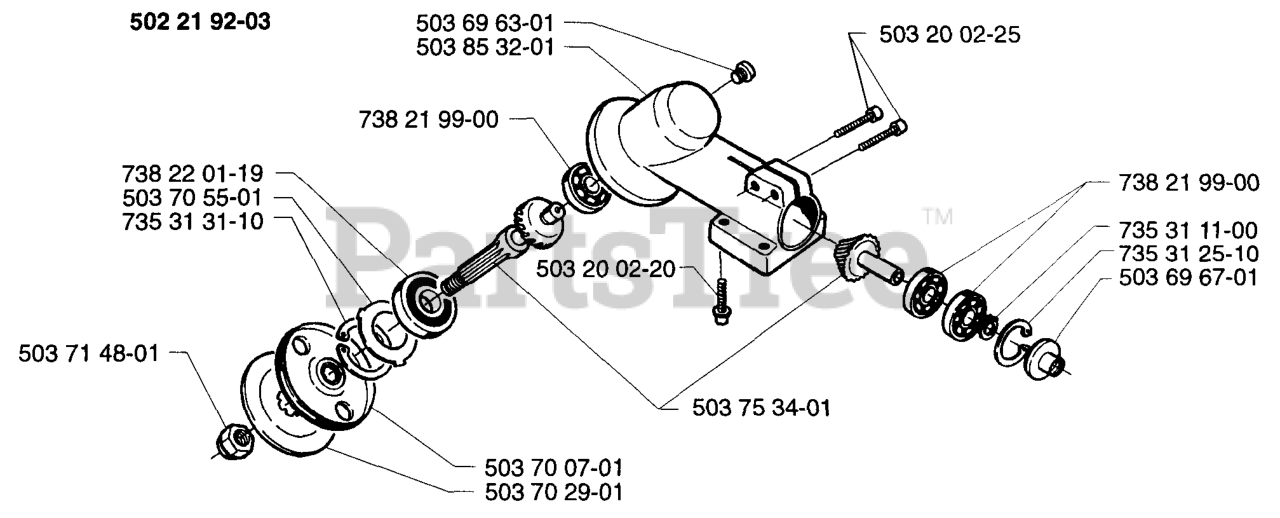 502 21 92-03
503 69 63-01
503 85 32-01
503 20 02-25
738 21 99-00
738 22 01-19
503 70 55-01
735 31 31-10
PartsTree™
738 21 99-00
735 31 11-00
735 31 25-10
503 69 67-01
503 20 02-20
503 71 48-01
503 75 34-01
503 70 07-01
503 70 29-01