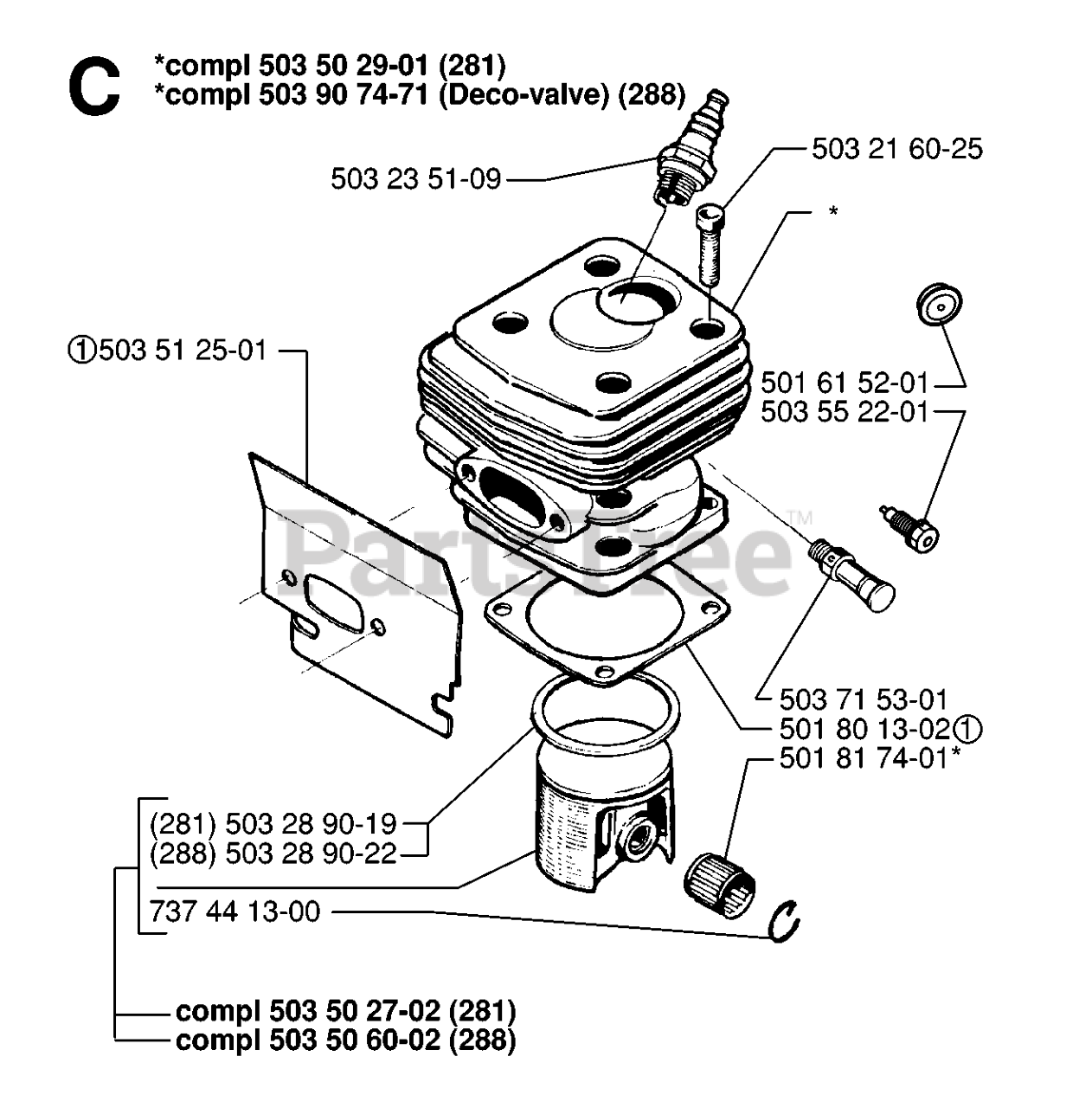 C

*compl 503 50 29-01 (281)
*compl 503 90 74-71 (Deco-valve) (288)

503 23 51-09

503 21 60-25

*

①503 51 25-01

501 61 52-01
503 55 22-01

PartsTree™

503 71 53-01
501 80 13-02①
501 81 74-01*

(281) 503 28 90-19
(288) 503 28 90-22

737 44 13-00

compl 503 50 27-02 (281)
compl 503 50 60-02 (288)