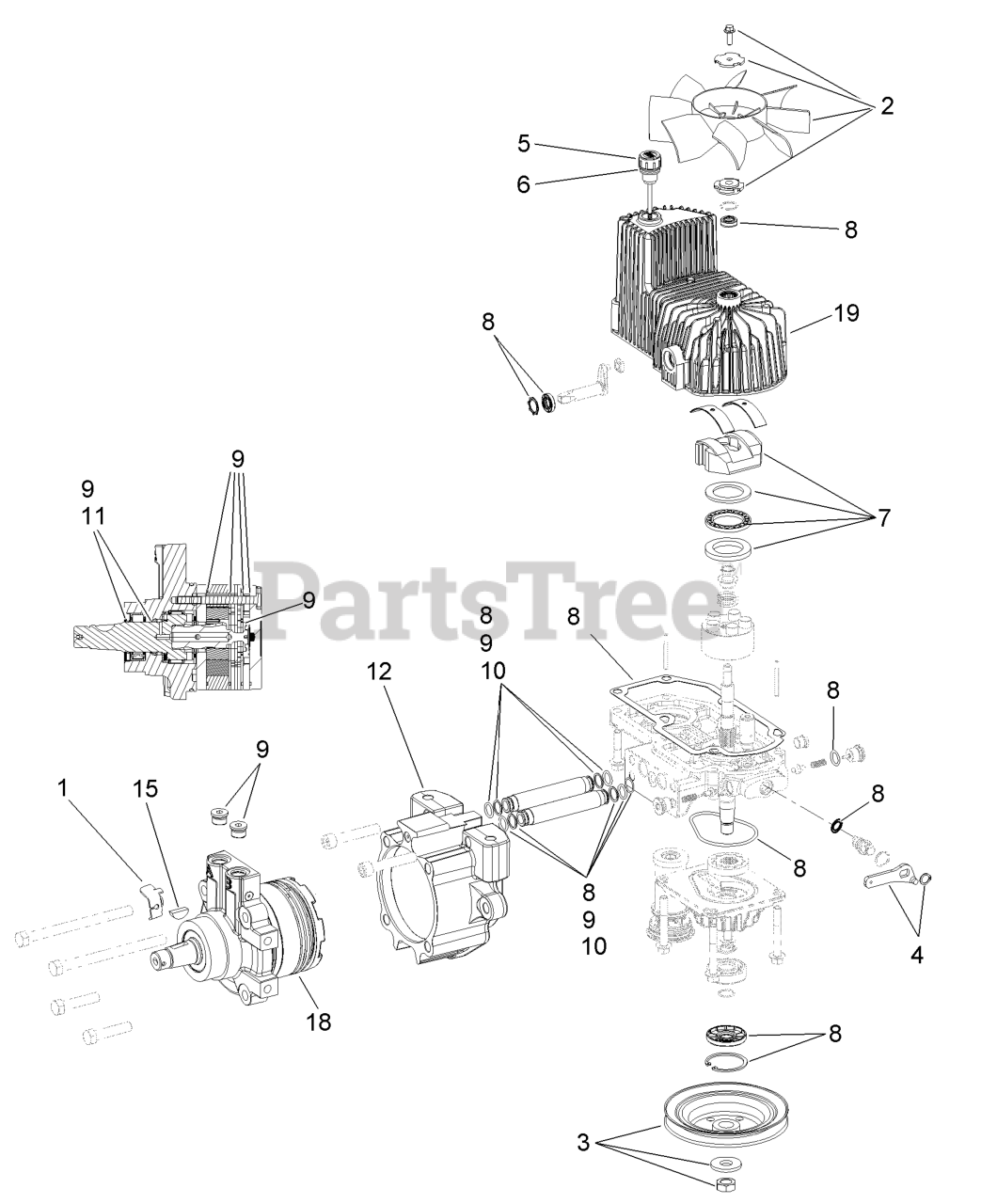 2
5
6
8
19
8
9
9
11
7
9
PartsTree
8
9
10
8
12
8
9
1
15
8
8
8
9
10
4
18
8
3