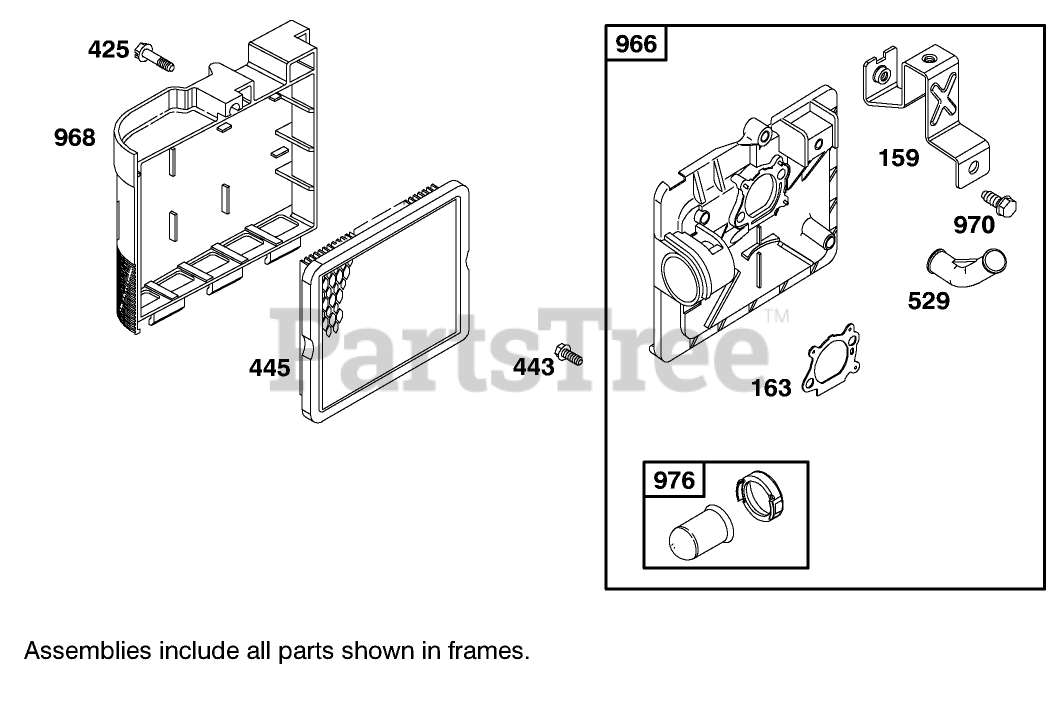 425
968
445
443
966
159
970
529
163
976
PartsTree™

Assemblies include all parts shown in frames.