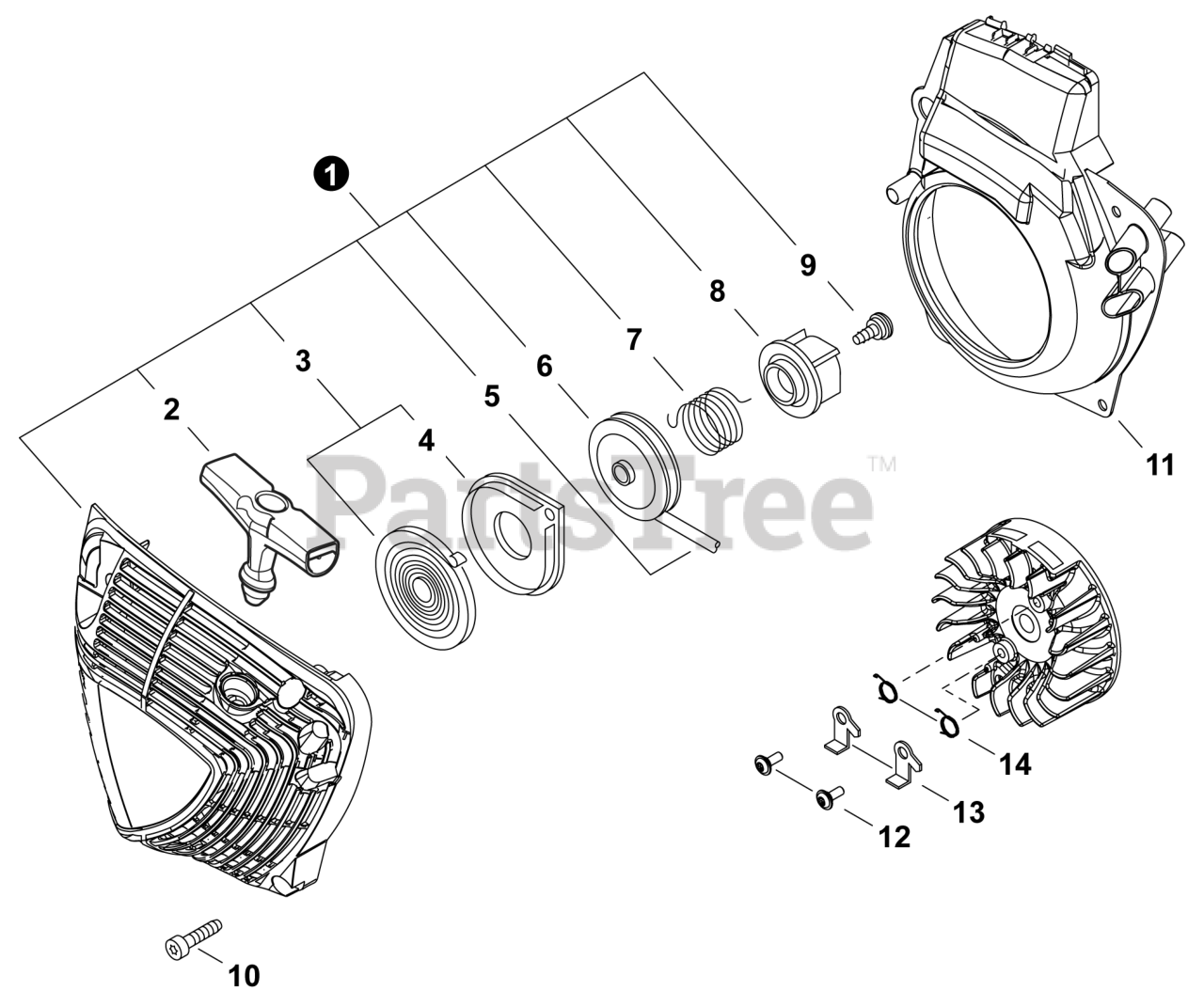 1
9
8
7
6
5
3
2
4
11
PartsTree™
14
13
12
10