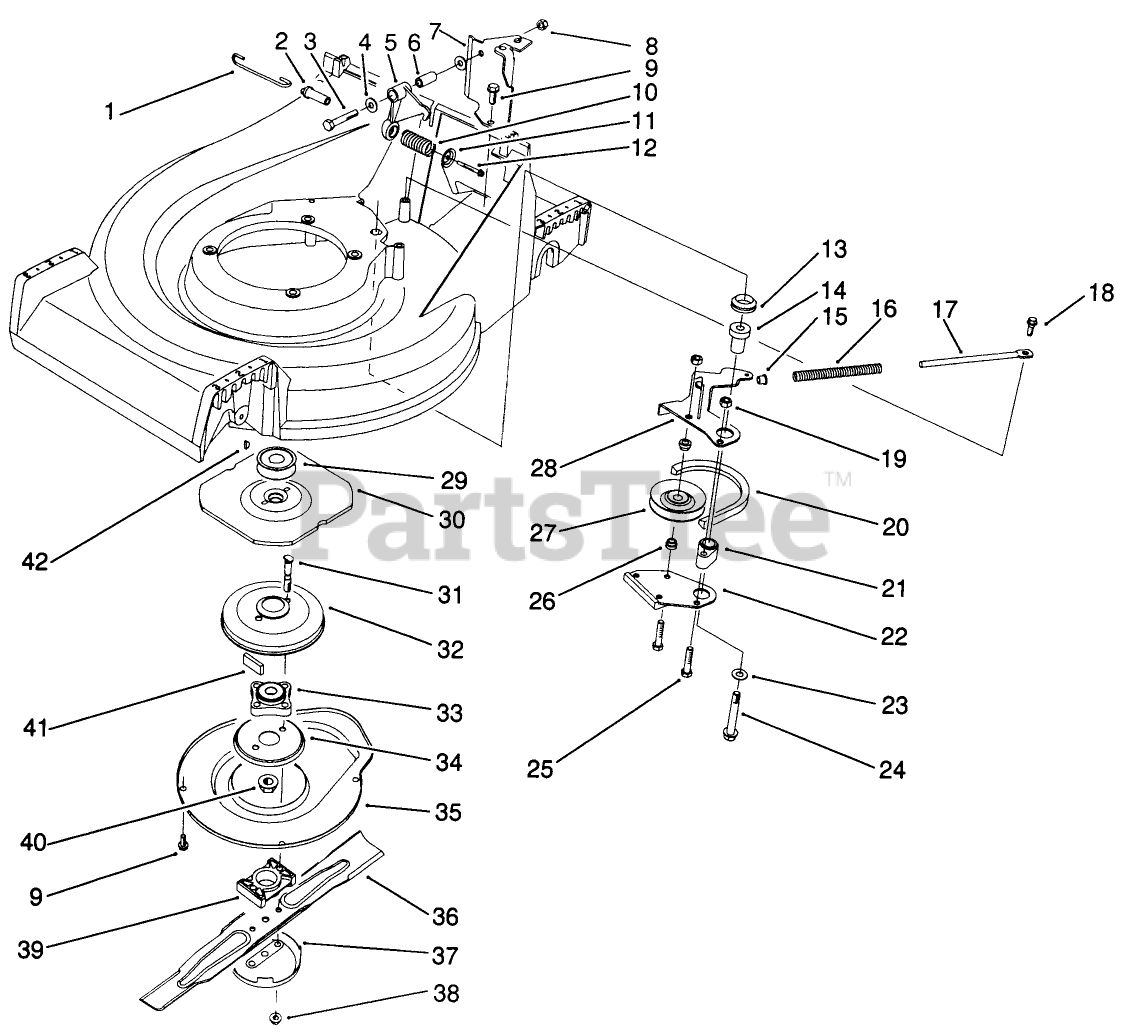 1
2
3
4
5
6
7
8
9
10
11
12
13
14
15
16
17
18
19
20
21
22
23
24
25
26
27
28
29
30
31
32
33
34
35
36
37
38
39
40
41
42
9
PartsTree™