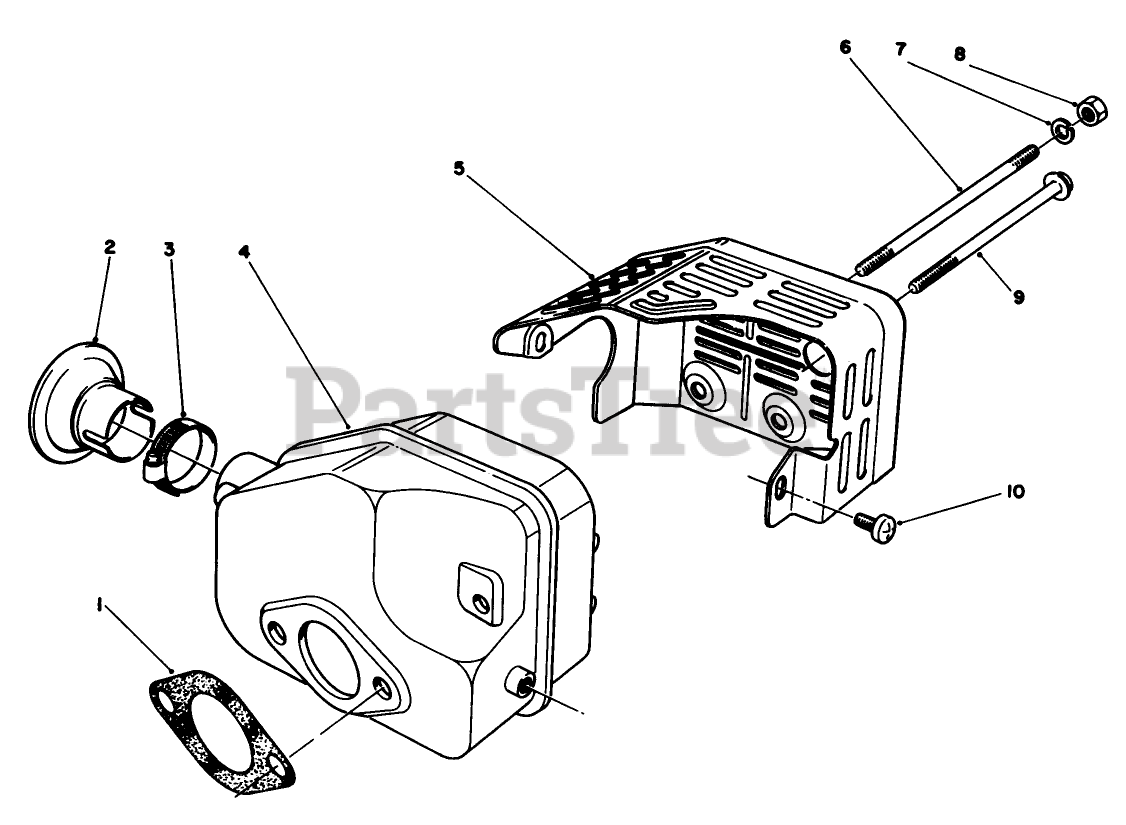 6
7
8
5
2
3
4
9
PartsTree
10
1