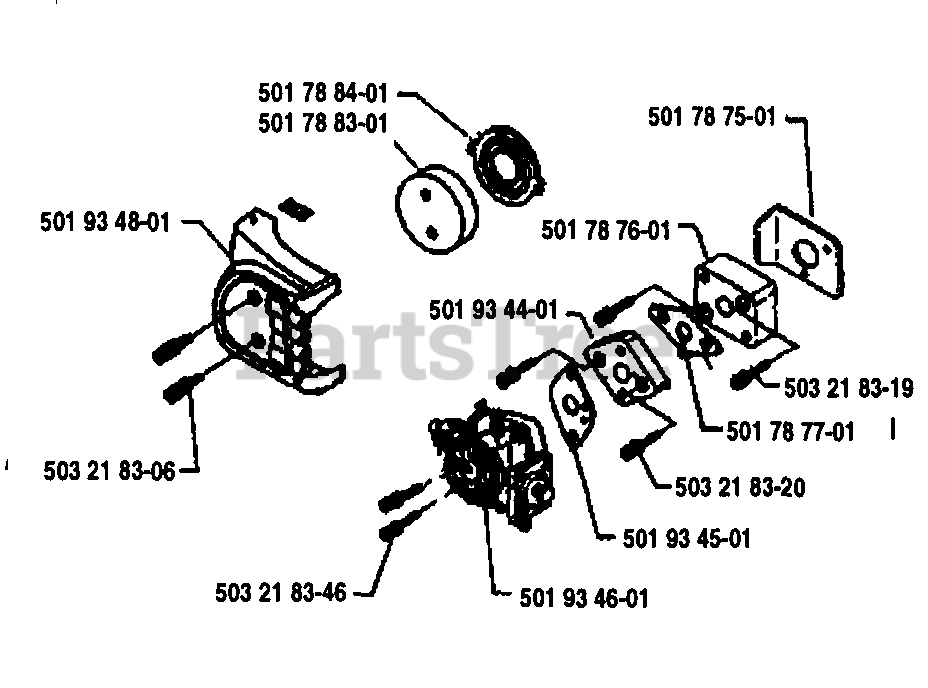 501 78 84-01
501 78 83-01
501 78 75-01
501 93 48-01
501 78 76-01
501 93 44-01
PartsTree
503 21 83-19
501 78 77-01
503 21 83-06
503 21 83-20
501 93 45-01
503 21 83-46
501 93 46-01