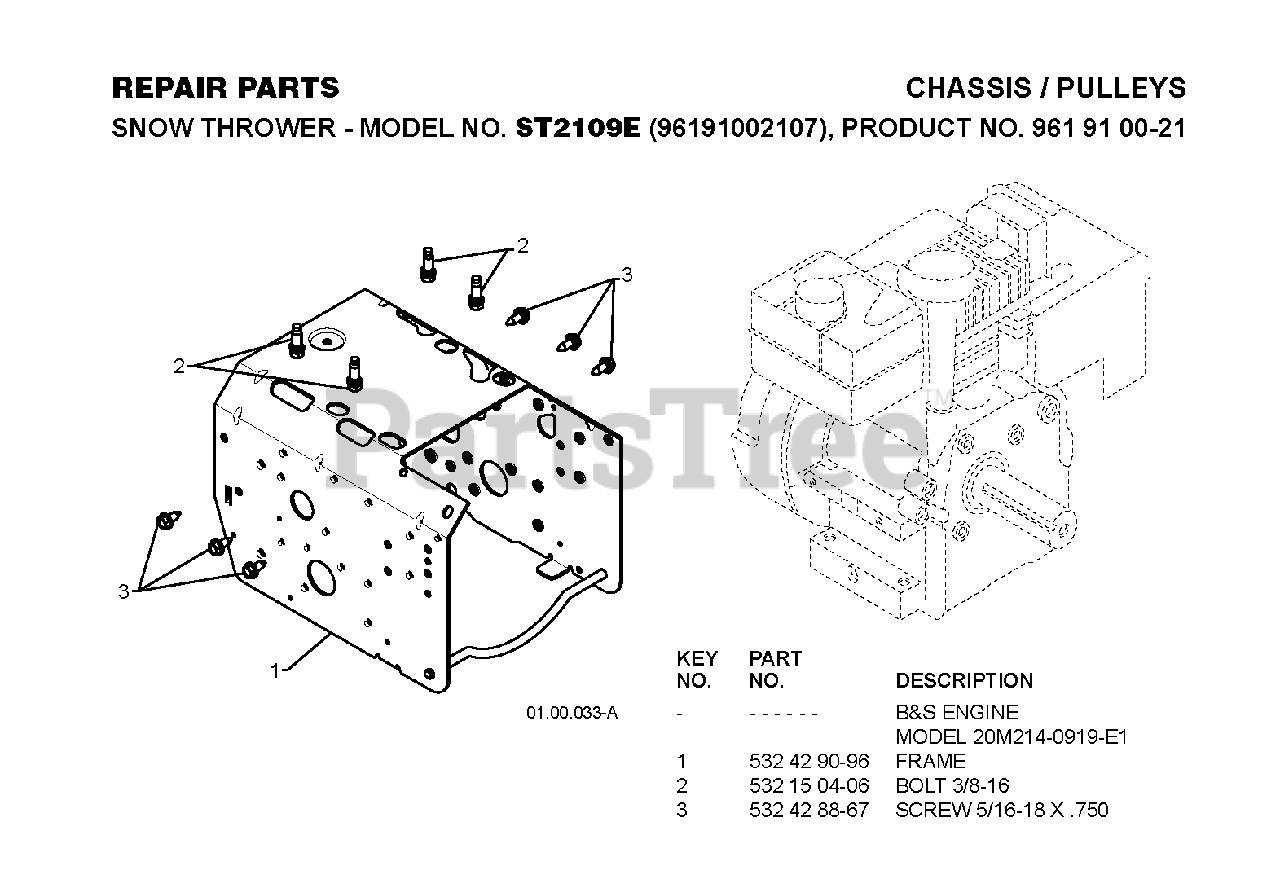 REPAIR PARTS

CHASSIS / PULLEYS

SNOW THROWER - MODEL NO. ST2109E (96191002107), PRODUCT NO. 961 91 00-21

2

3

2

3

1

PartsTree™

01.00.033-A

| KEY NO. | PART NO. | DESCRIPTION |
|---|---|---|
| - | - - - - - - | B&S ENGINE MODEL 20M214-0919-E1 |
| 1 | 532 42 90-96 | FRAME |
| 2 | 532 15 04-06 | BOLT 3/8-16 |
| 3 | 532 42 88-67 | SCREW 5/16-18 X .750 |