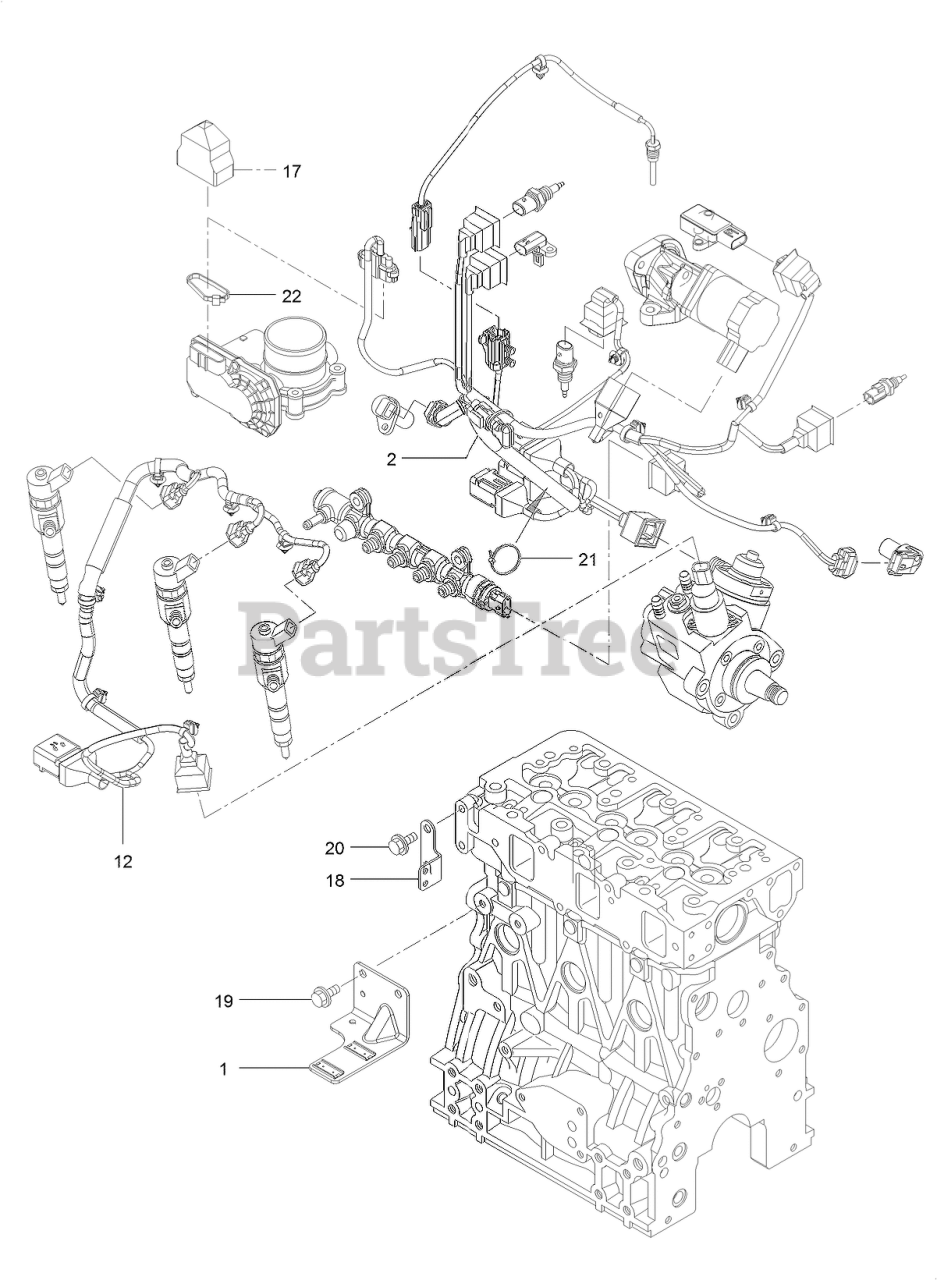 17

22

2

21

PartsTree

12

20

18

19

1