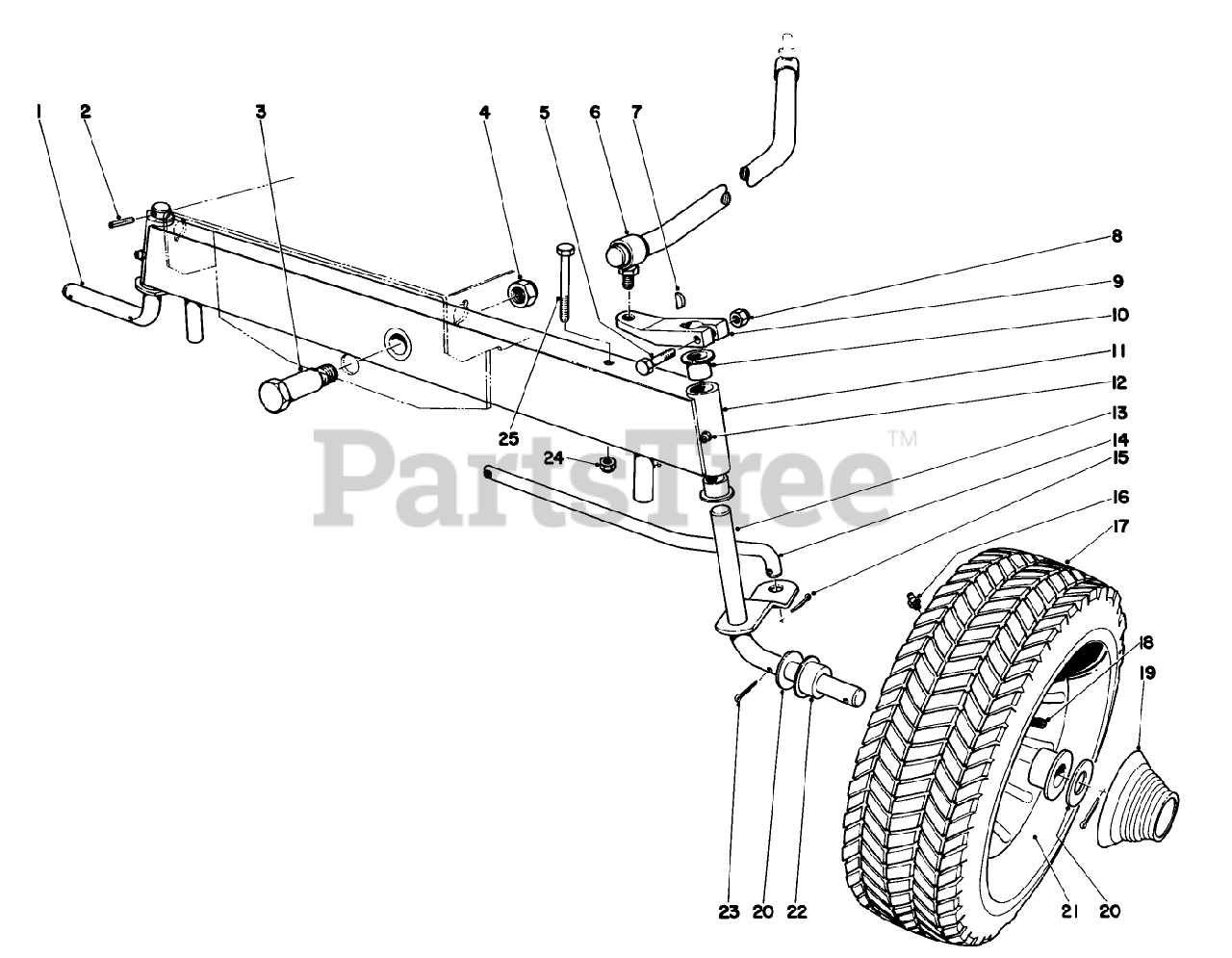 1 2 3 4 5 6 7

8
9
10
11
12
13
14
15
16
17
18
19

25
24

PartsTree™

23 20 22 21 20